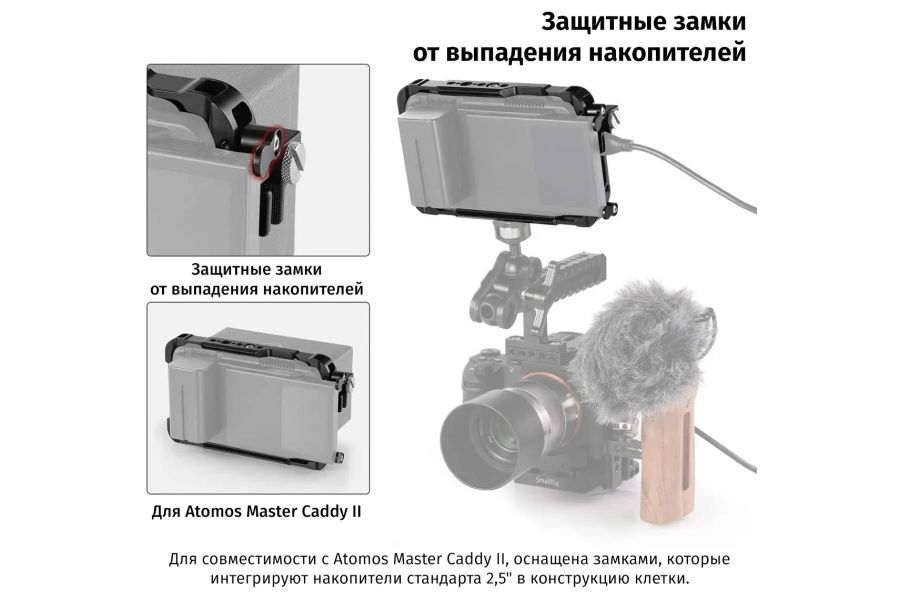 Защитные замки
от выпадения накопителей

Защитные замки
от выпадения накопителей

Для Atomos Master Caddy II

SmallRig

Для совместимости с Atomos Master Caddy II, оснащена замками, которые интегрируют накопители стандарта 2,5" в конструкцию клетки.