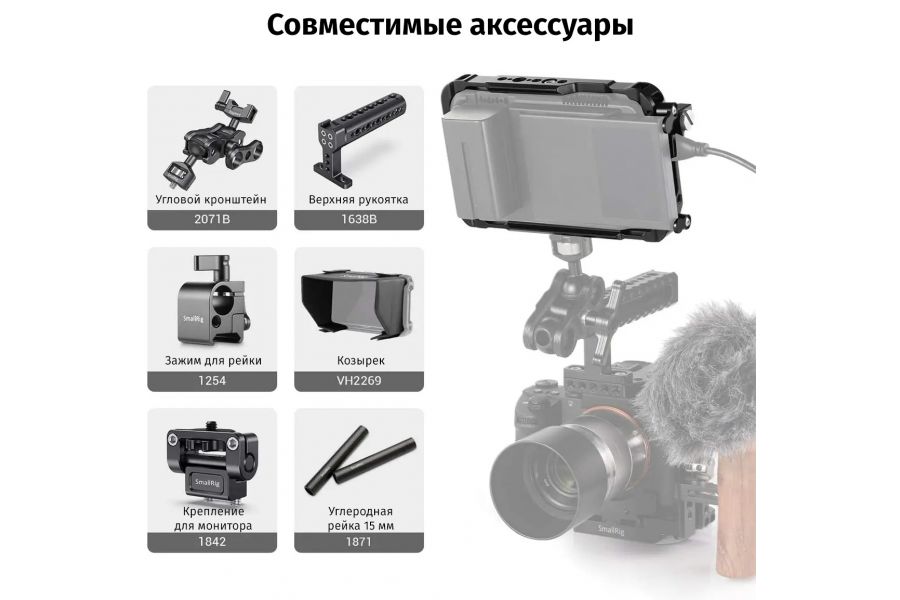 Совместимые аксессуары

Угловой кронштейн
2071B

Верхняя рукоятка
1638B

SmallRig

Зажим для рейки
1254

Козырек
VH2269

SmallRig

Крепление для монитора
1842

Углеродная рейка 15 мм
1871

SmallRig