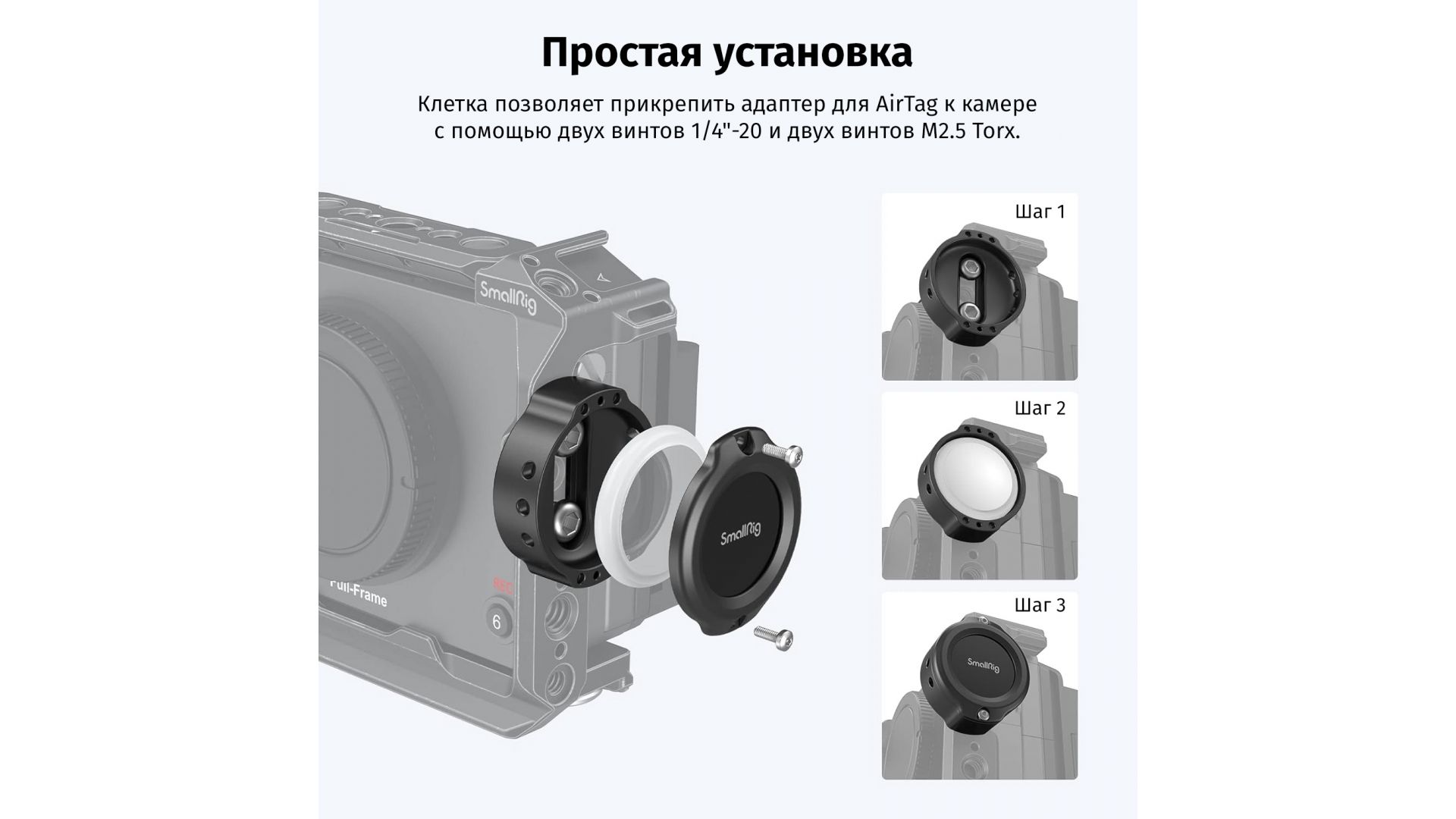 Простая установка

Клетка позволяет прикрепить адаптер для AirTag к камере с помощью двух винтов 1/4"-20 и двух винтов M2.5 Torx.

SmallRig

SmallRig

Full-Frame

REC

6

Шаг 1

Шаг 2

Шаг 3

SmallRig