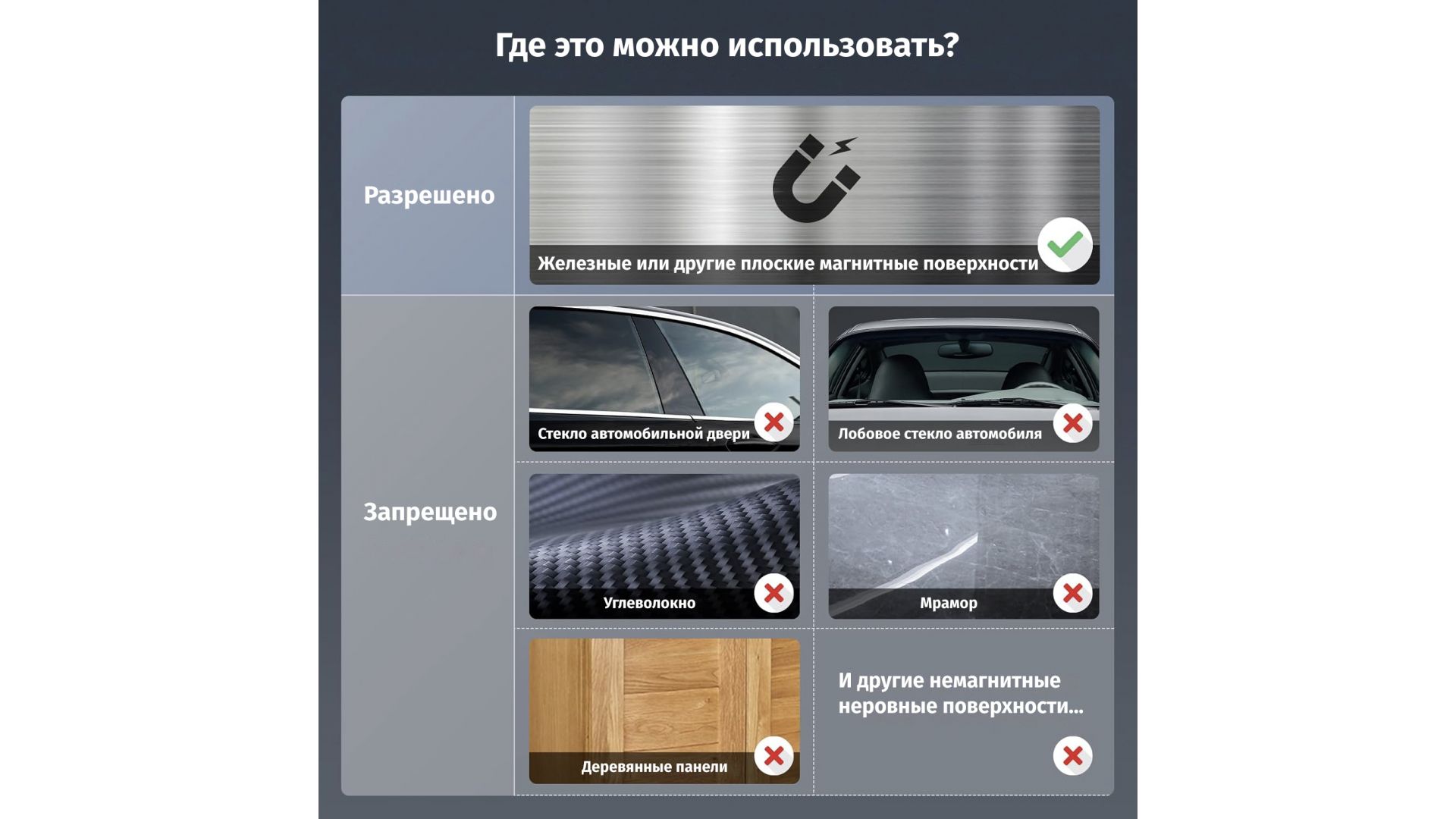 Где это можно использовать?

Разрешено

Железные или другие плоские магнитные поверхности

Запрещено

Стекло автомобильной двери

Лобовое стекло автомобиля

Углеволокно

Мрамор

Деревянные панели

И другие немагнитные неровные поверхности...