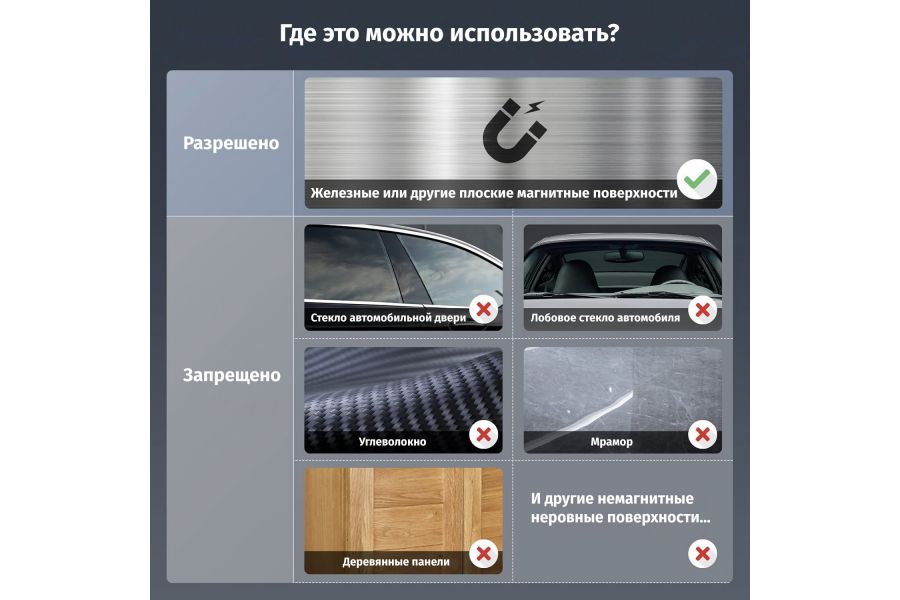 Где это можно использовать?

Разрешено

Железные или другие плоские магнитные поверхности

Запрещено

Стекло автомобильной двери

Лобовое стекло автомобиля

Углеволокно

Мрамор

Деревянные панели

И другие немагнитные неровные поверхности...