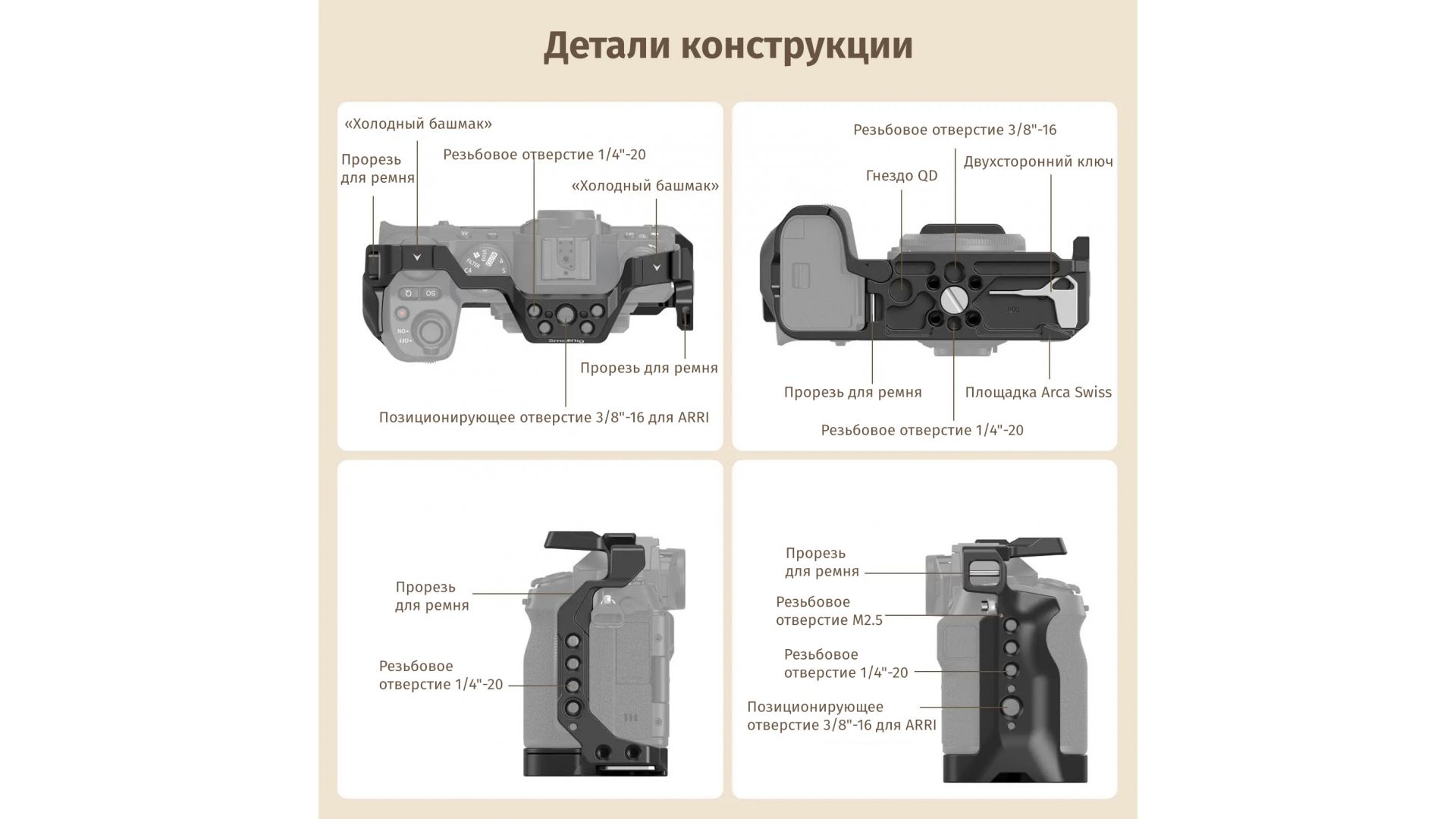 Детали конструкции

«Холодный башмак»
Прорезь для ремня
Резьбовое отверстие 1/4"-20
«Холодный башмак»
Прорезь для ремня
Позиционирующее отверстие 3/8"-16 для ARRI

Резьбовое отверстие 3/8"-16
Гнездо QD
Двухсторонний ключ
Прорезь для ремня
Площадка Arca Swiss
Резьбовое отверстие 1/4"-20

Прорезь для ремня
Резьбовое отверстие 1/4"-20

Прорезь для ремня
Резьбовое отверстие M2.5
Резьбовое отверстие 1/4"-20
Позиционирующее отверстие 3/8"-16 для ARRI