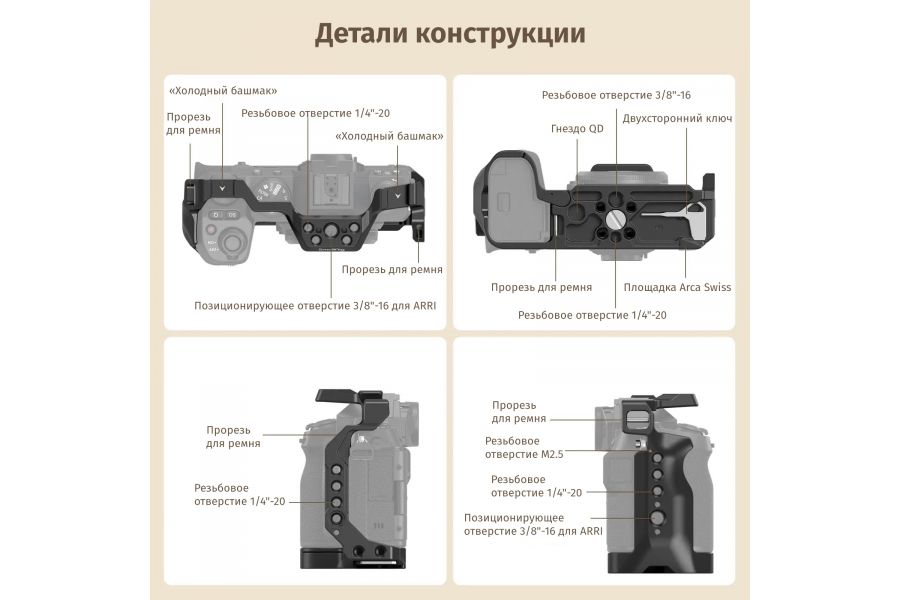 Детали конструкции

«Холодный башмак»
Прорезь для ремня
Резьбовое отверстие 1/4"-20
«Холодный башмак»
Прорезь для ремня
Позиционирующее отверстие 3/8"-16 для ARRI

Резьбовое отверстие 3/8"-16
Гнездо QD
Двухсторонний ключ
Прорезь для ремня
Площадка Arca Swiss
Резьбовое отверстие 1/4"-20

Прорезь для ремня
Резьбовое отверстие 1/4"-20

Прорезь для ремня
Резьбовое отверстие M2.5
Резьбовое отверстие 1/4"-20
Позиционирующее отверстие 3/8"-16 для ARRI