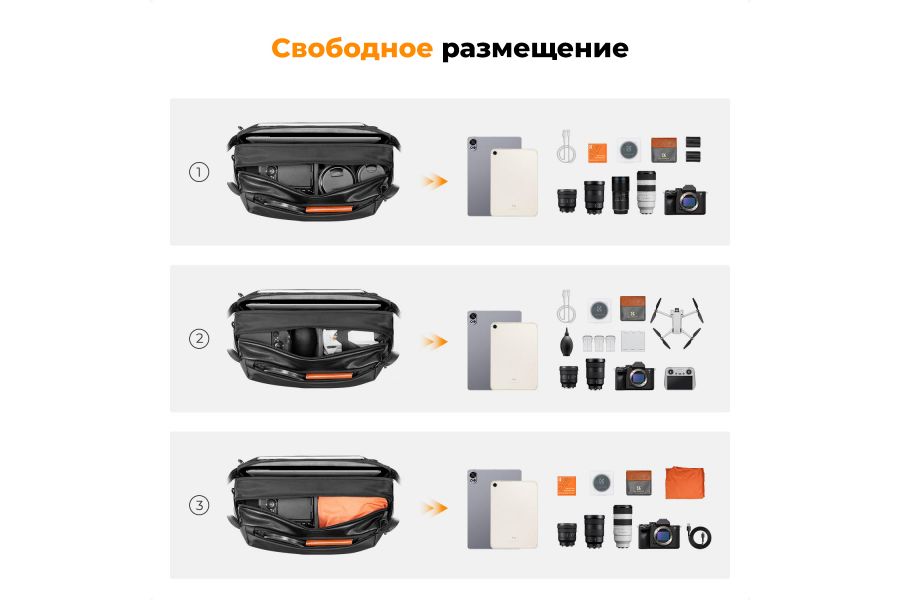 Свободное размещение

①

②

③