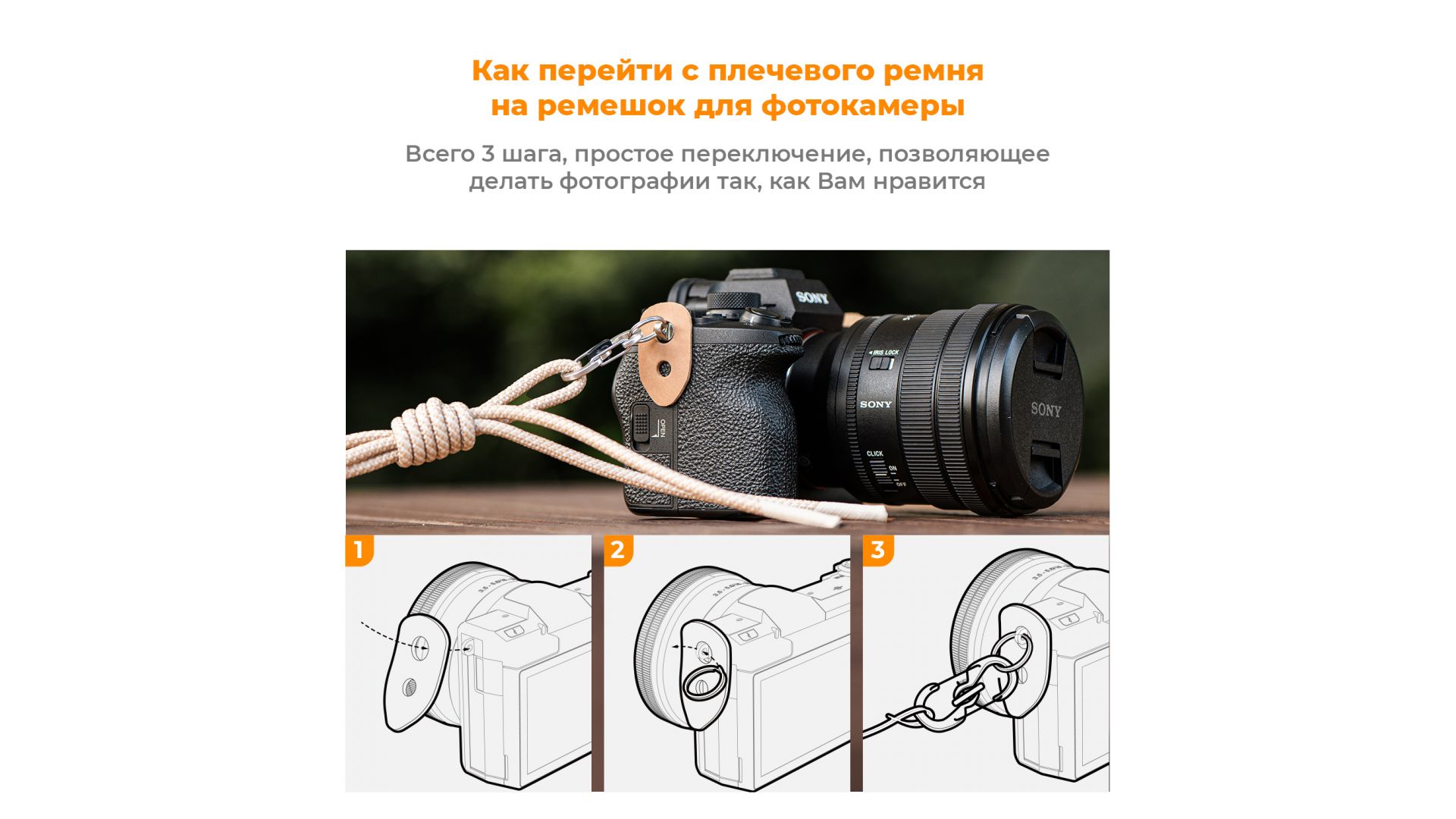 Как перейти с плечевого ремня на ремешок для фотокамеры

Всего 3 шага, простое переключение, позволяющее делать фотографии так, как Вам нравится

SONY

IRIS LOCK

SONY

SONY

OPEN

CLICK

ON

OFF

1

2

3