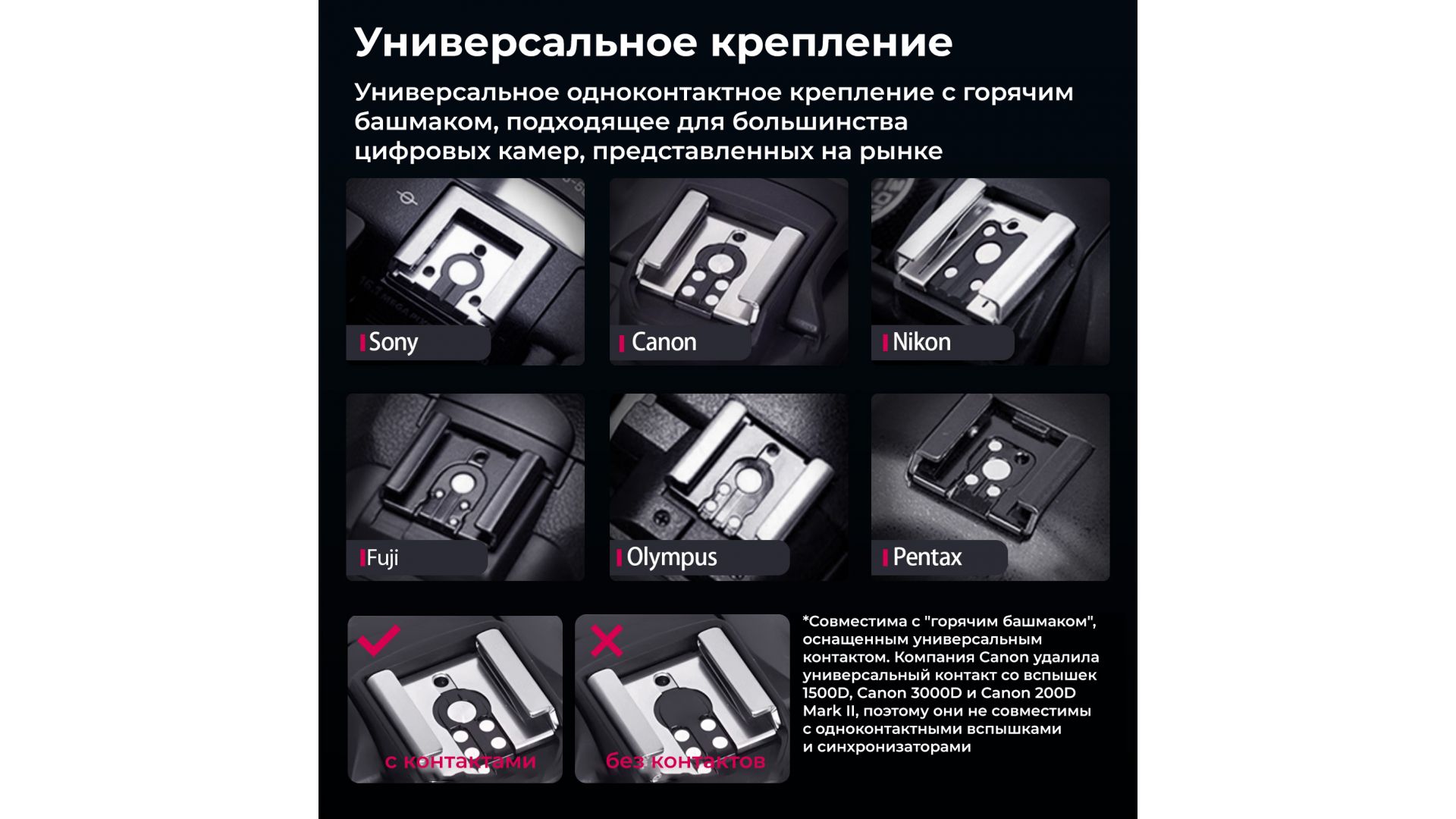 Универсальное крепление

Универсальное одноконтактное крепление с горячим башмаком, подходящее для большинства цифровых камер, представленных на рынке

Sony

Canon

Nikon

Fuji

Olympus

Pentax

с контактами

без контактов

*Совместима с "горячим башмаком", оснащенным универсальным контактом. Компания Canon удалила универсальный контакт со вспышек 1500D, Canon 3000D и Canon 200D Mark II, поэтому они не совместимы с одноконтактными вспышками и синхронизаторами