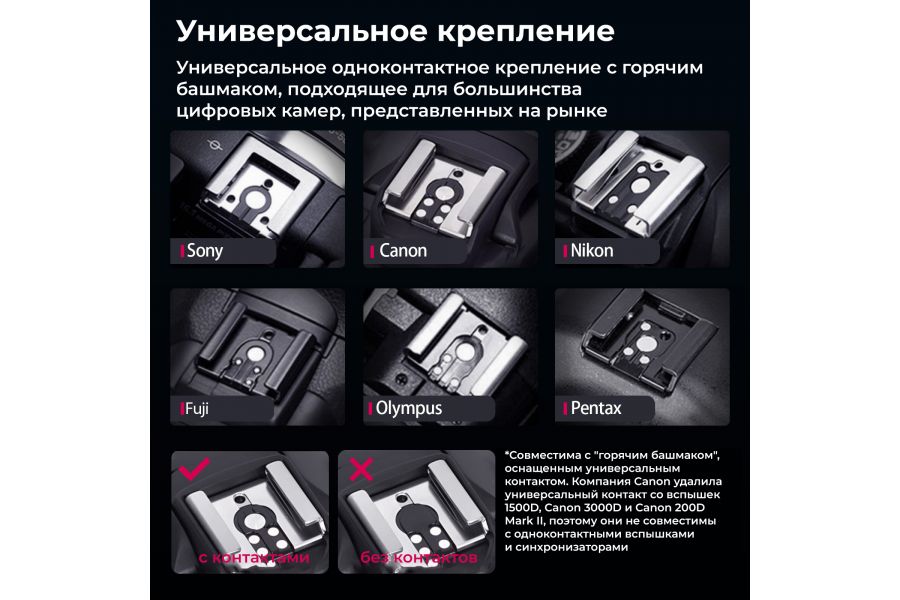 Универсальное крепление

Универсальное одноконтактное крепление с горячим башмаком, подходящее для большинства цифровых камер, представленных на рынке

Sony

Canon

Nikon

Fuji

Olympus

Pentax

с контактами

без контактов

*Совместима с "горячим башмаком", оснащенным универсальным контактом. Компания Canon удалила универсальный контакт со вспышек 1500D, Canon 3000D и Canon 200D Mark II, поэтому они не совместимы с одноконтактными вспышками и синхронизаторами