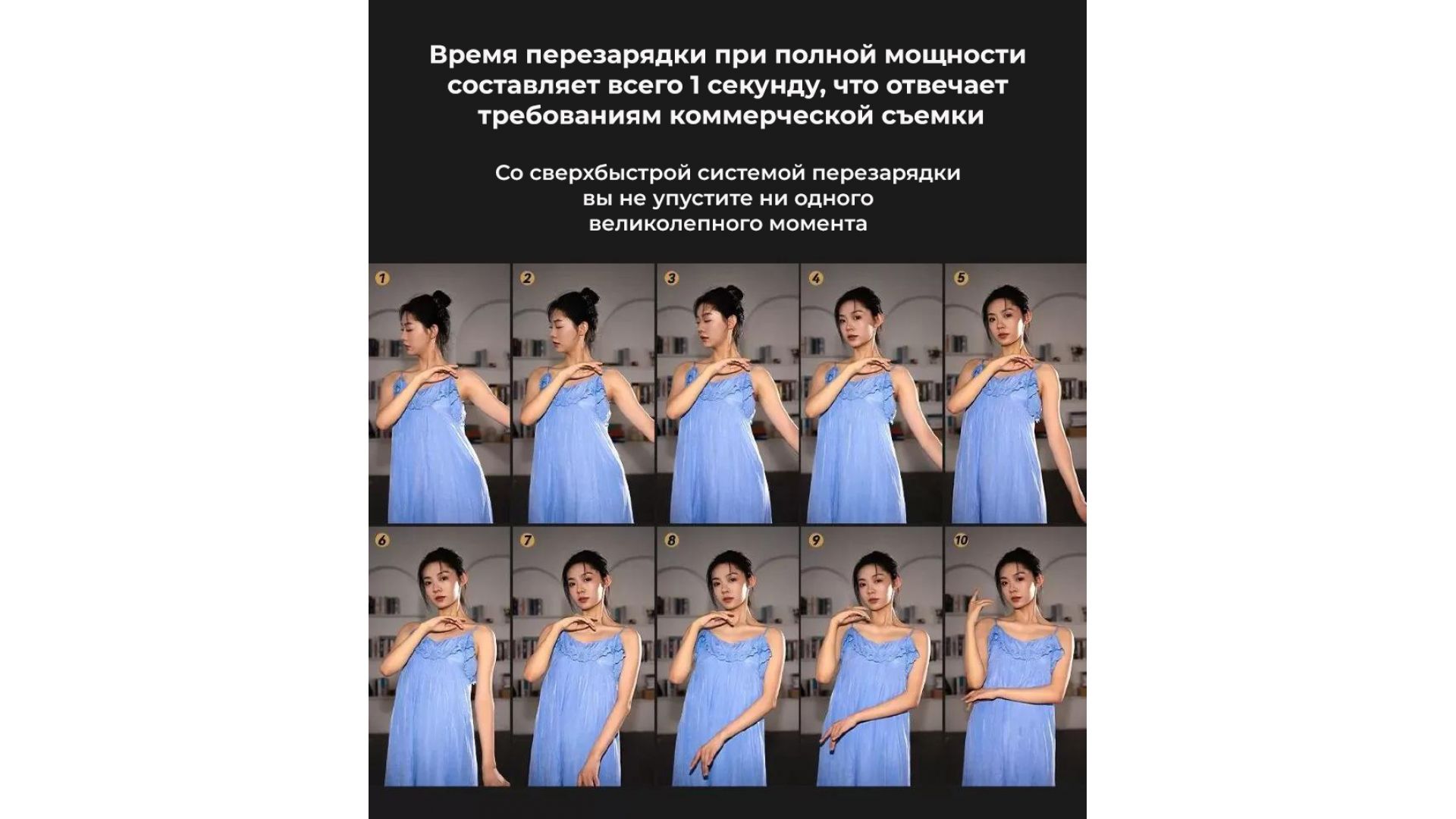 Время перезарядки при полной мощности составляет всего 1 секунду, что отвечает требованиям коммерческой съемки

Со сверхбыстрой системой перезарядки вы не упустите ни одного великолепного момента

1

2

3

4

5

6

7

8

9

10