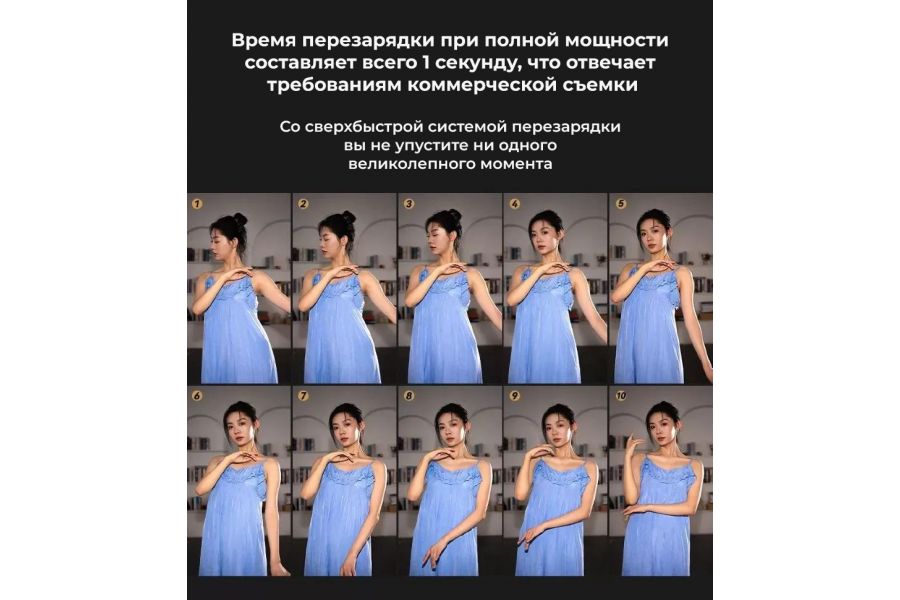 Время перезарядки при полной мощности составляет всего 1 секунду, что отвечает требованиям коммерческой съемки

Со сверхбыстрой системой перезарядки вы не упустите ни одного великолепного момента

1
2
3
4
5
6
7
8
9
10