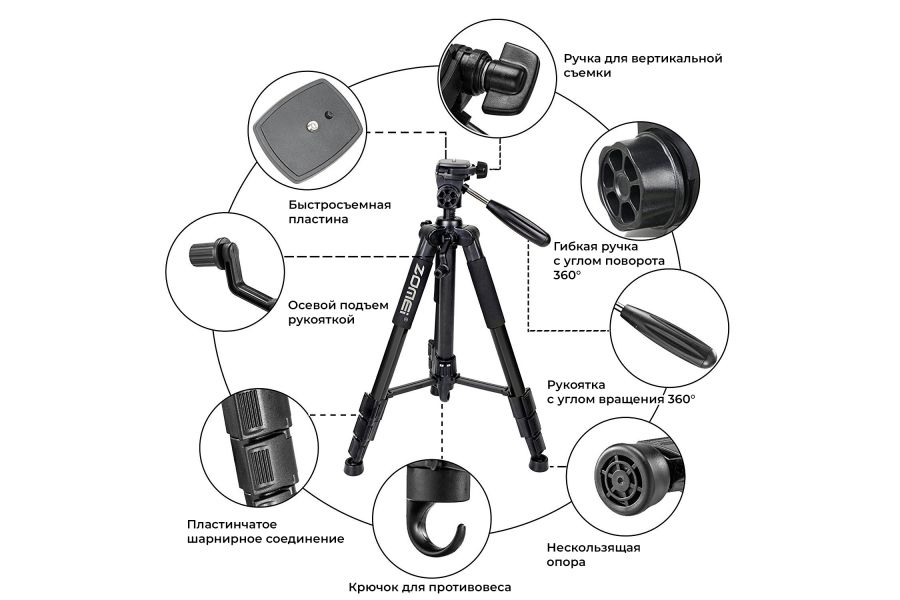 Ручка для вертикальной съемки

Быстросъемная пластина

Гибкая ручка с углом поворота 360°

Осевой подъем рукояткой

ZOMEI

Рукоятка с углом вращения 360°

Пластинчатое шарнирное соединение

Нескользящая опора

Крючок для противовеса