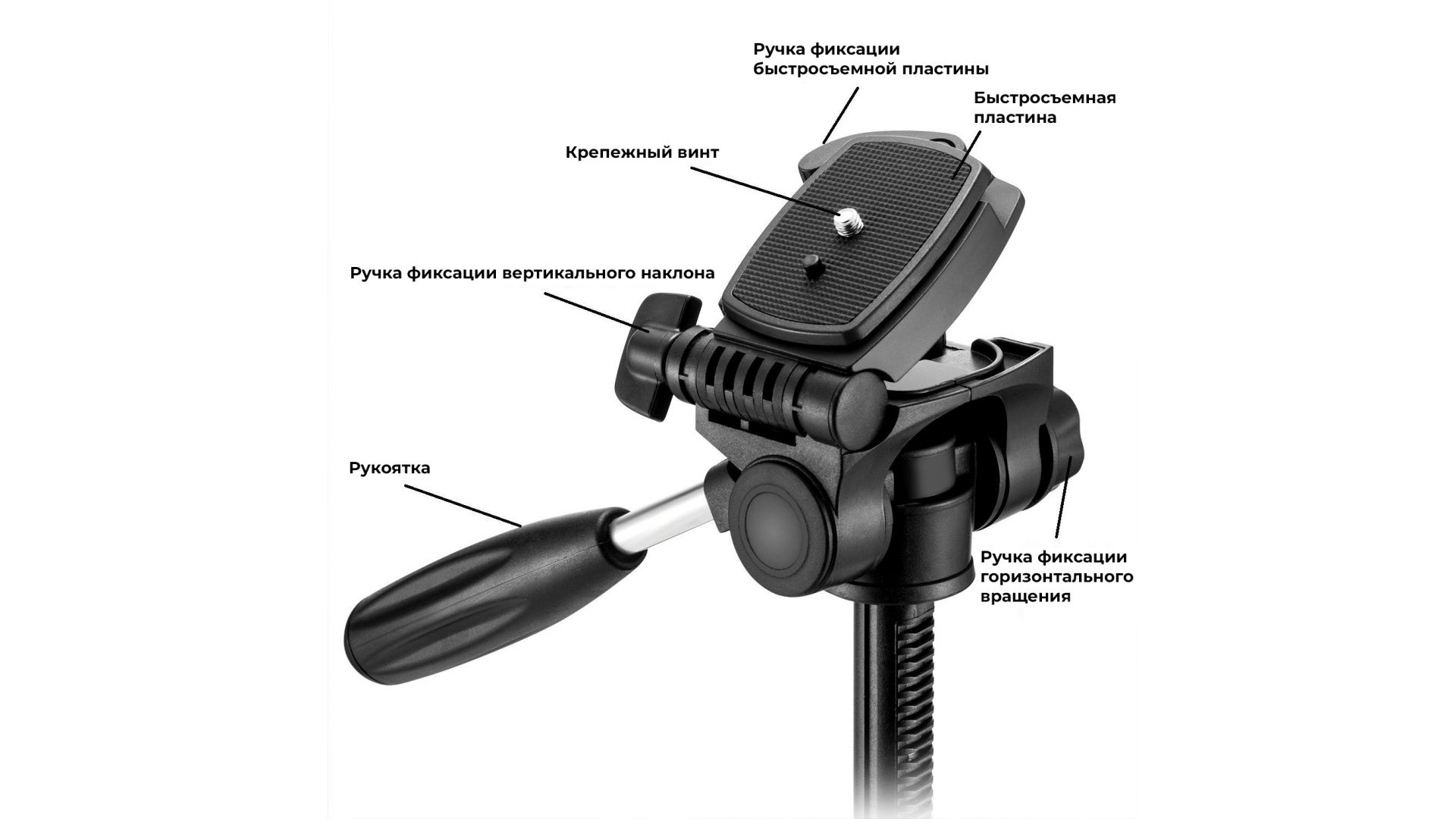 Ручка фиксации быстросъемной пластины

Быстросъемная пластина

Крепежный винт

Ручка фиксации вертикального наклона

Рукоятка

Ручка фиксации горизонтального вращения