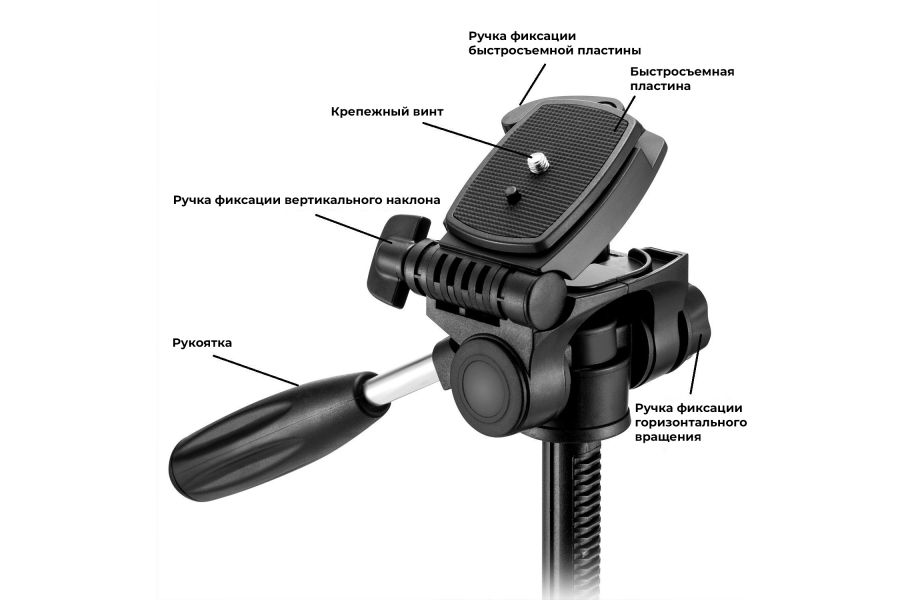 Ручка фиксации быстросъемной пластины

Быстросъемная пластина

Крепежный винт

Ручка фиксации вертикального наклона

Рукоятка

Ручка фиксации горизонтального вращения