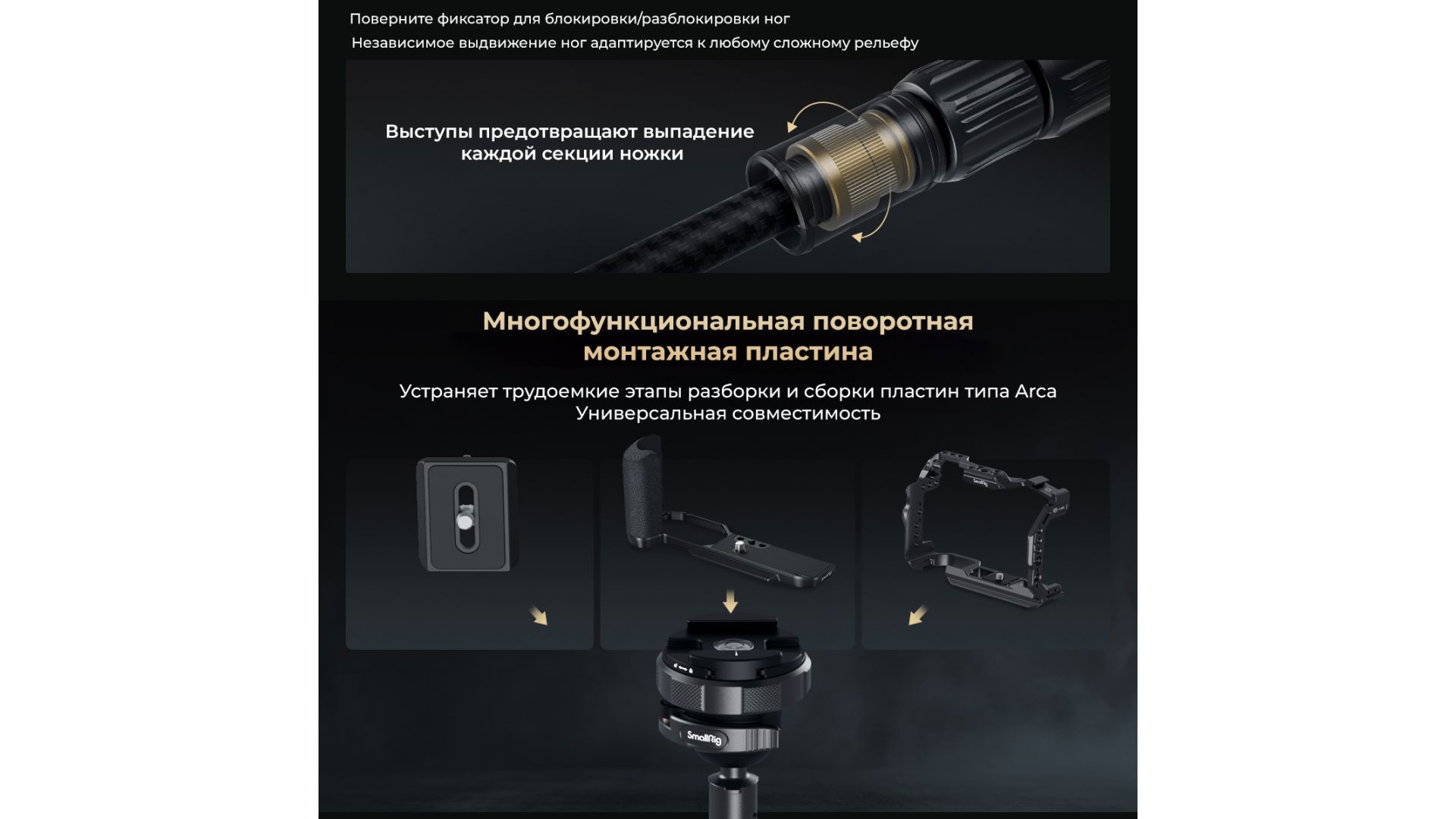 Поверните фиксатор для блокировки/разблокировки ног
Независимое выдвижение ног адаптируется к любому сложному рельефу

Выступы предотвращают выпадение каждой секции ножки

Многофункциональная поворотная монтажная пластина

Устраняет трудоемкие этапы разборки и сборки пластин типа Arca
Универсальная совместимость

SmallRig

SmallRig