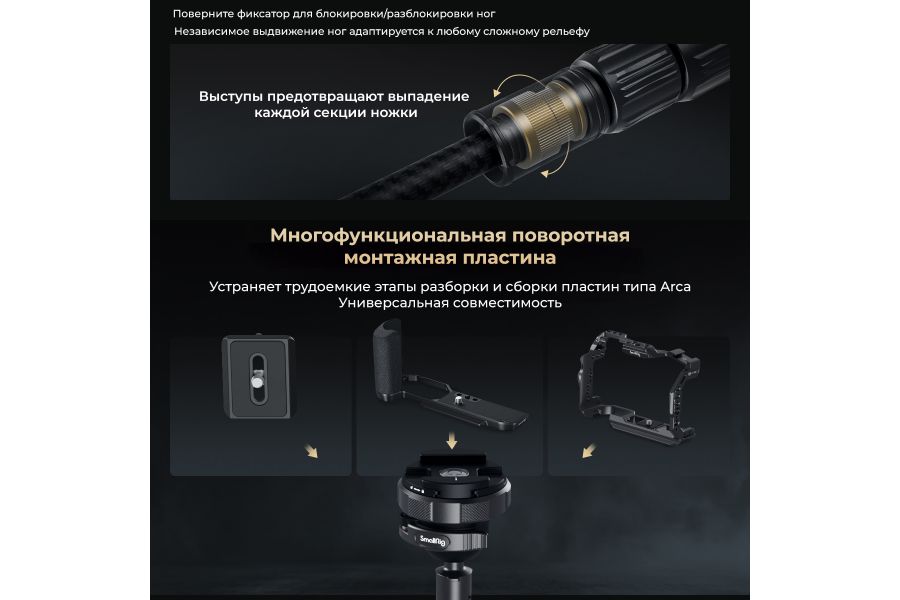 Поверните фиксатор для блокировки/разблокировки ног
Независимое выдвижение ног адаптируется к любому сложному рельефу

Выступы предотвращают выпадение каждой секции ножки

Многофункциональная поворотная монтажная пластина

Устраняет трудоемкие этапы разборки и сборки пластин типа Arca
Универсальная совместимость

SmallRig