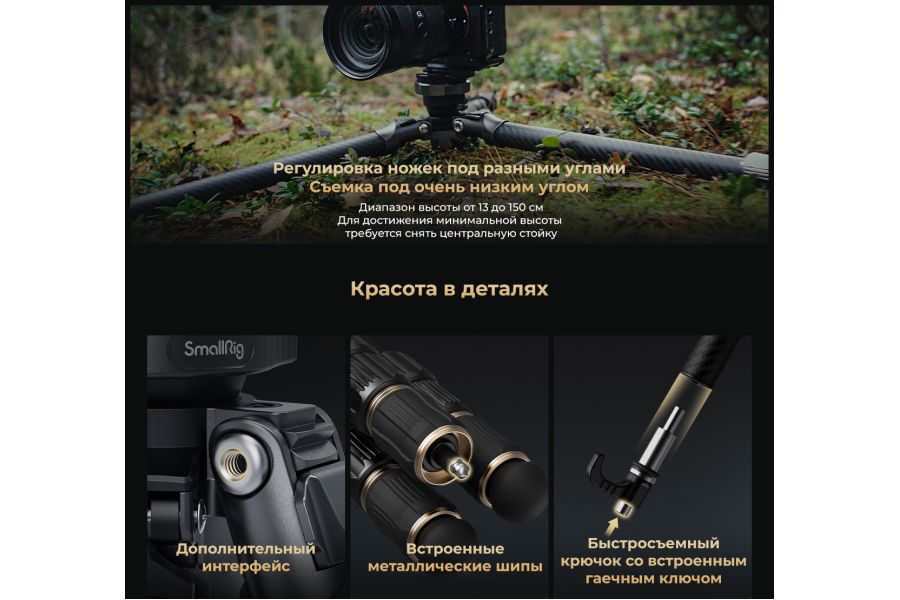 Регулировка ножек под разными углами
Съемка под очень низким углом

Диапазон высоты от 13 до 150 см
Для достижения минимальной высоты требуется снять центральную стойку

Красота в деталях

SmallRig

Дополнительный интерфейс

Встроенные металлические шипы

Быстросъемный крючок со встроенным гаечным ключом