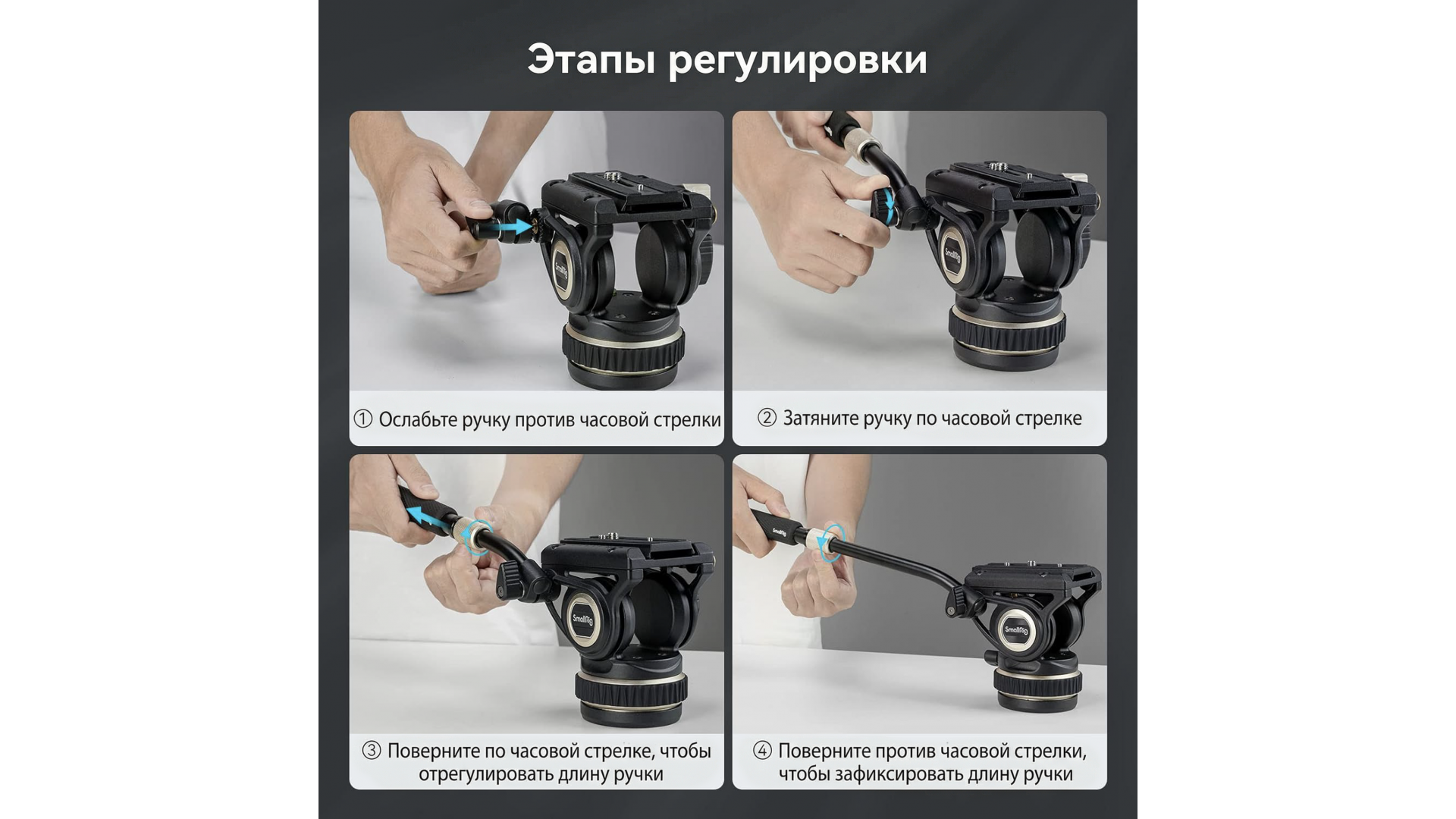 Этапы регулировки

SmallRig

① Ослабьте ручку против часовой стрелки

SmallRig

② Затяните ручку по часовой стрелке

SmallRig

③ Поверните по часовой стрелке, чтобы отрегулировать длину ручки

SmallRig

SmallRig

④ Поверните против часовой стрелки, чтобы зафиксировать длину ручки