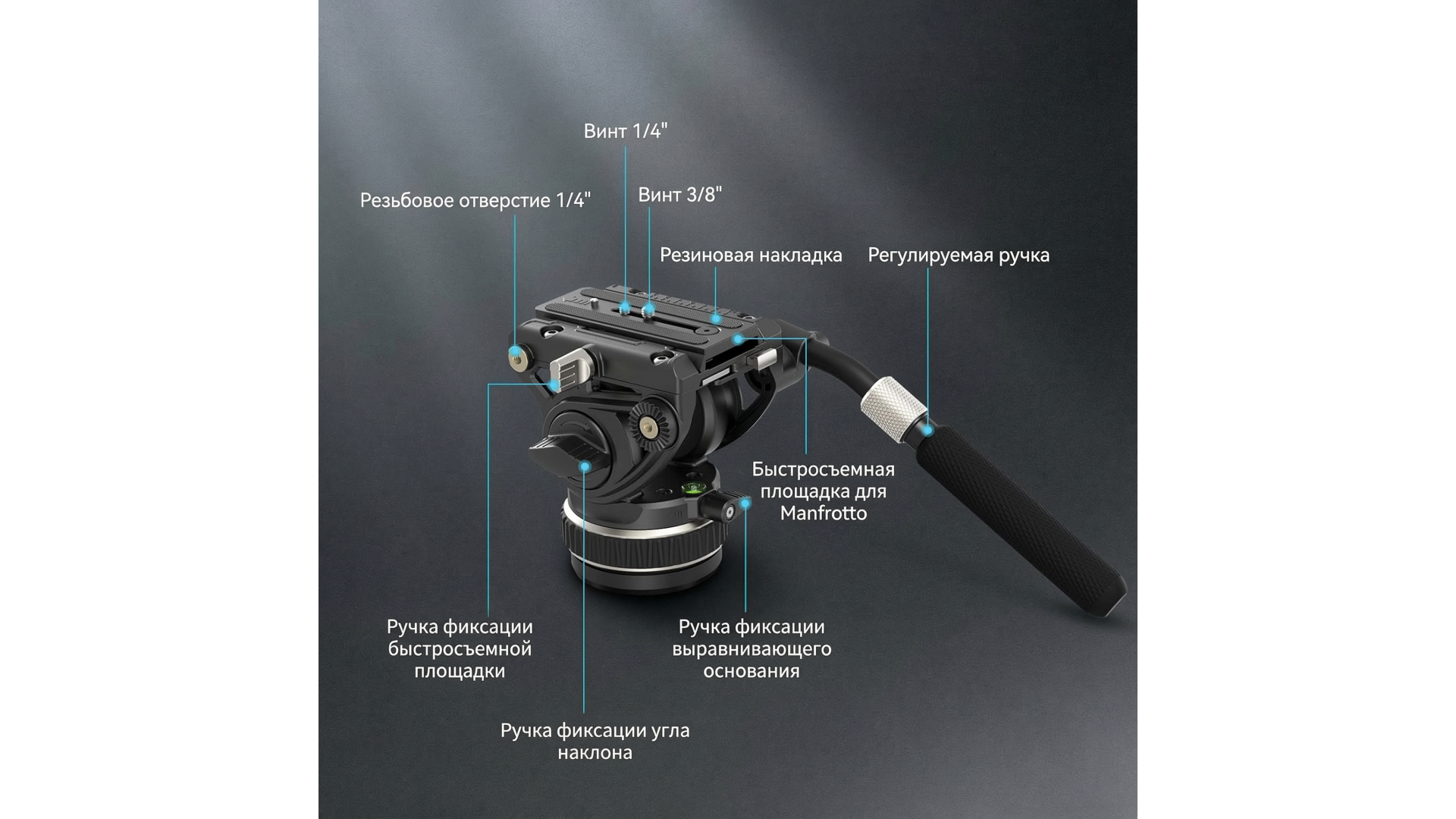 Винт 1/4"

Резьбовое отверстие 1/4"

Винт 3/8"

Резиновая накладка

Регулируемая ручка

Быстросъемная площадка для Manfrotto

Ручка фиксации быстросъемной площадки

Ручка фиксации выравнивающего основания

Ручка фиксации угла наклона