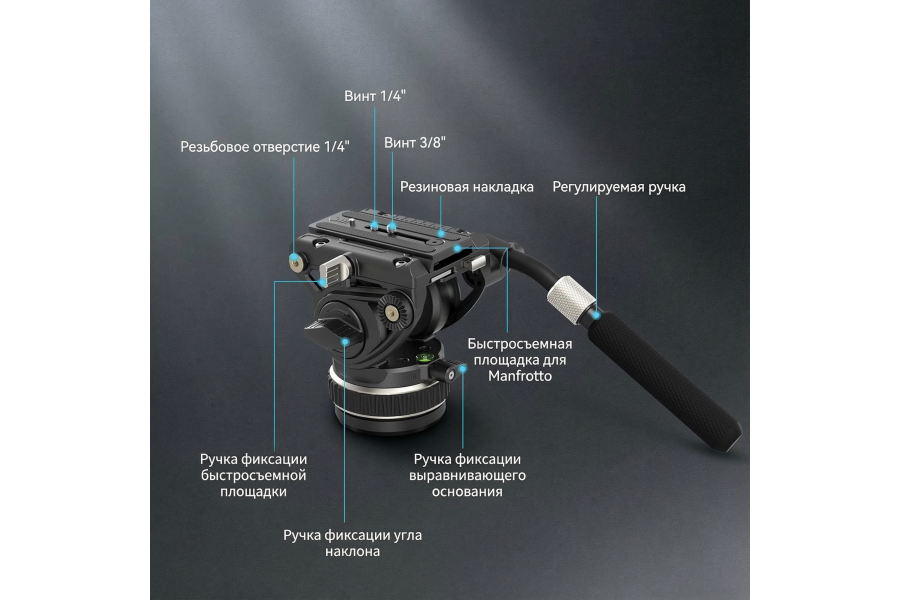 Винт 1/4"

Резьбовое отверстие 1/4"

Винт 3/8"

Резиновая накладка

Регулируемая ручка

Быстросъемная площадка для Manfrotto

Ручка фиксации быстросъемной площадки

Ручка фиксации выравнивающего основания

Ручка фиксации угла наклона