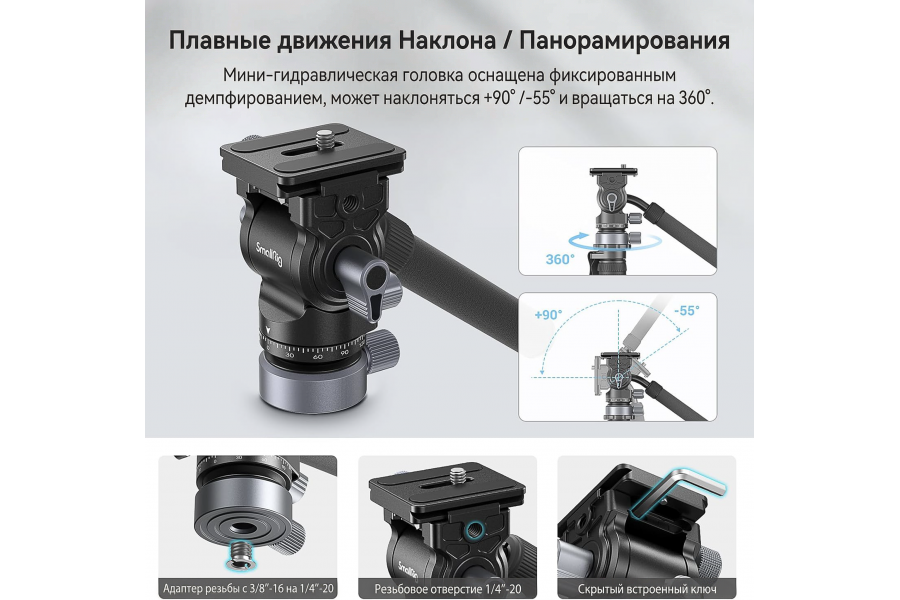 Плавные движения Наклона / Панорамирования

Мини-гидравлическая головка оснащена фиксированным демпфированием, может наклоняться +90° /-55° и вращаться на 360°.

SmallRig

30 60 90

360°

+90°

-55°

Адаптер резьбы с 3/8"-16 на 1/4"-20

SmallRig

Резьбовое отверстие 1/4"-20

Скрытый встроенный ключ