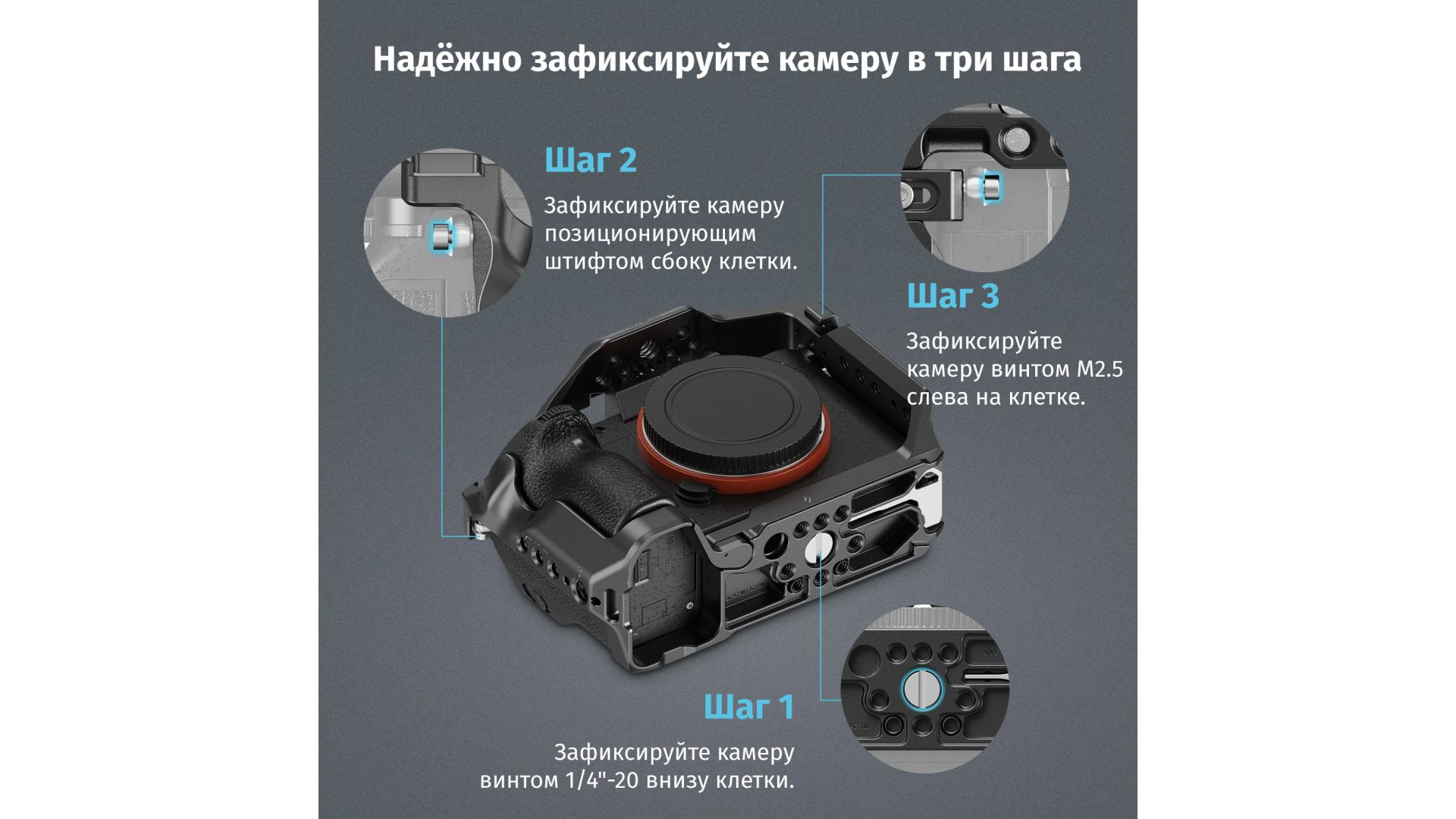 Надёжно зафиксируйте камеру в три шага

Шаг 2

Зафиксируйте камеру позиционирующим штифтом сбоку клетки.

Шаг 3

Зафиксируйте камеру винтом M2.5 слева на клетке.

Шаг 1

Зафиксируйте камеру винтом 1/4"-20 внизу клетки.