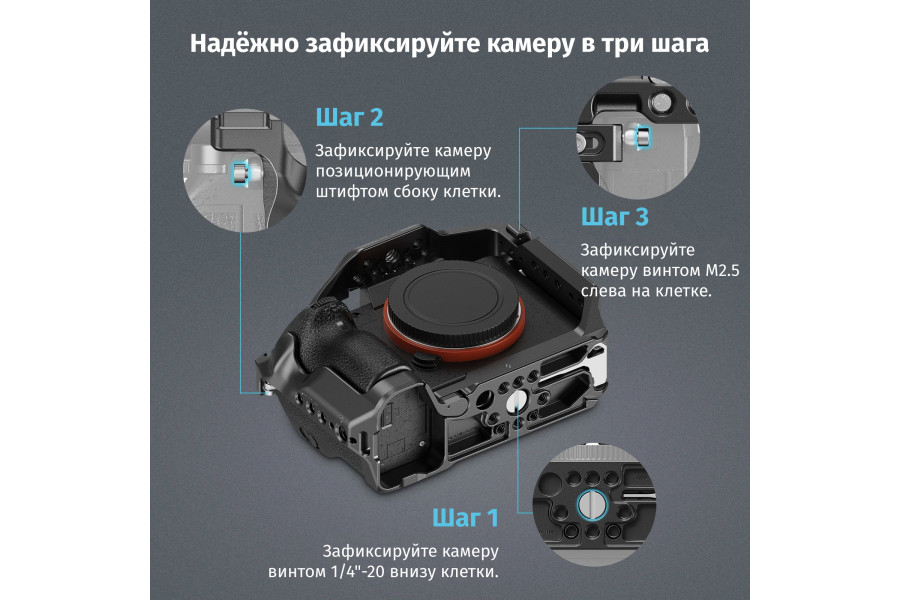 Надёжно зафиксируйте камеру в три шага

Шаг 2

Зафиксируйте камеру позиционирующим штифтом сбоку клетки.

Шаг 3

Зафиксируйте камеру винтом M2.5 слева на клетке.

Шаг 1

Зафиксируйте камеру винтом 1/4"-20 внизу клетки.