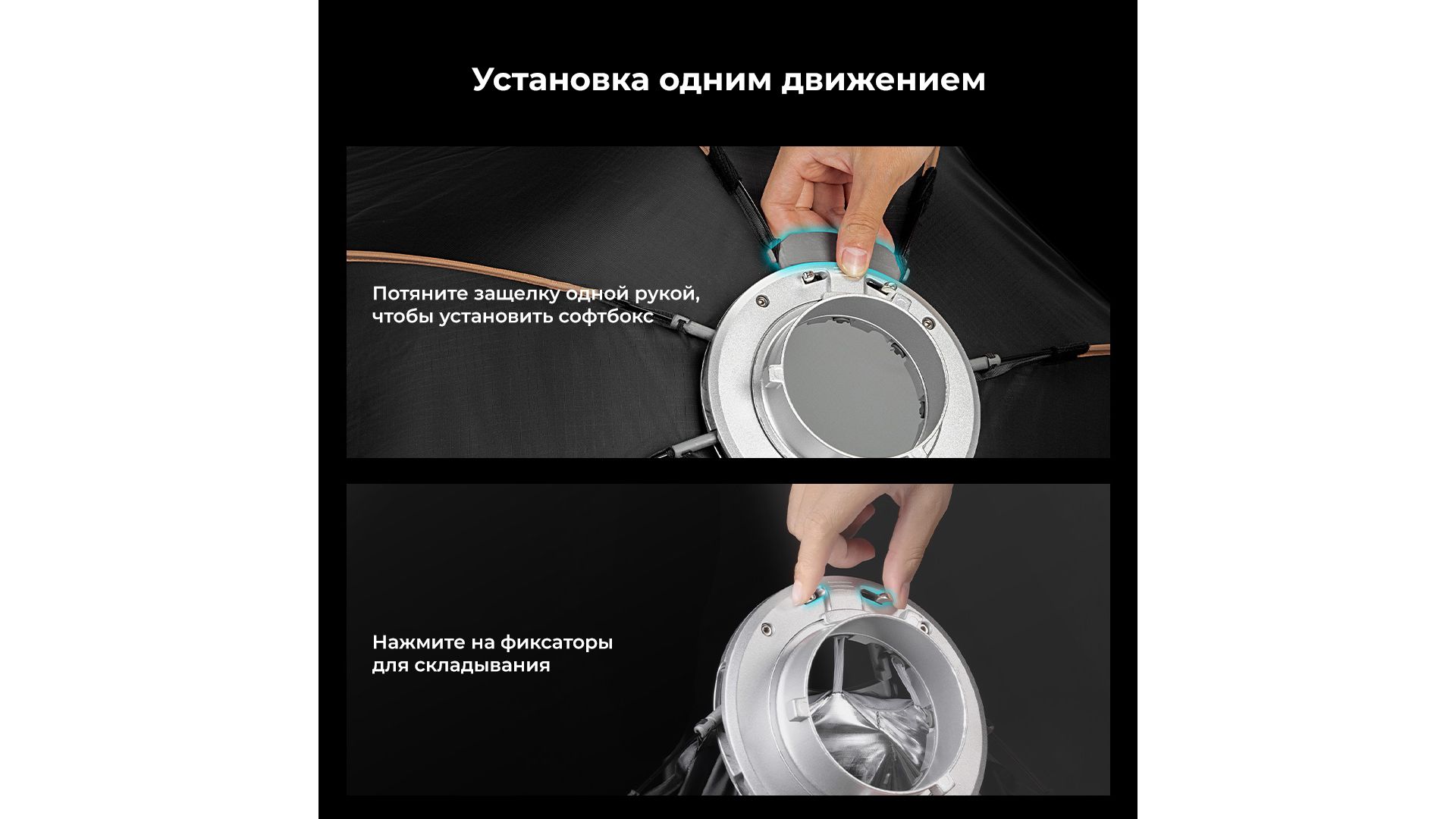 Установка одним движением

Потяните защелку одной рукой, чтобы установить софтбокс

Нажмите на фиксаторы для складывания