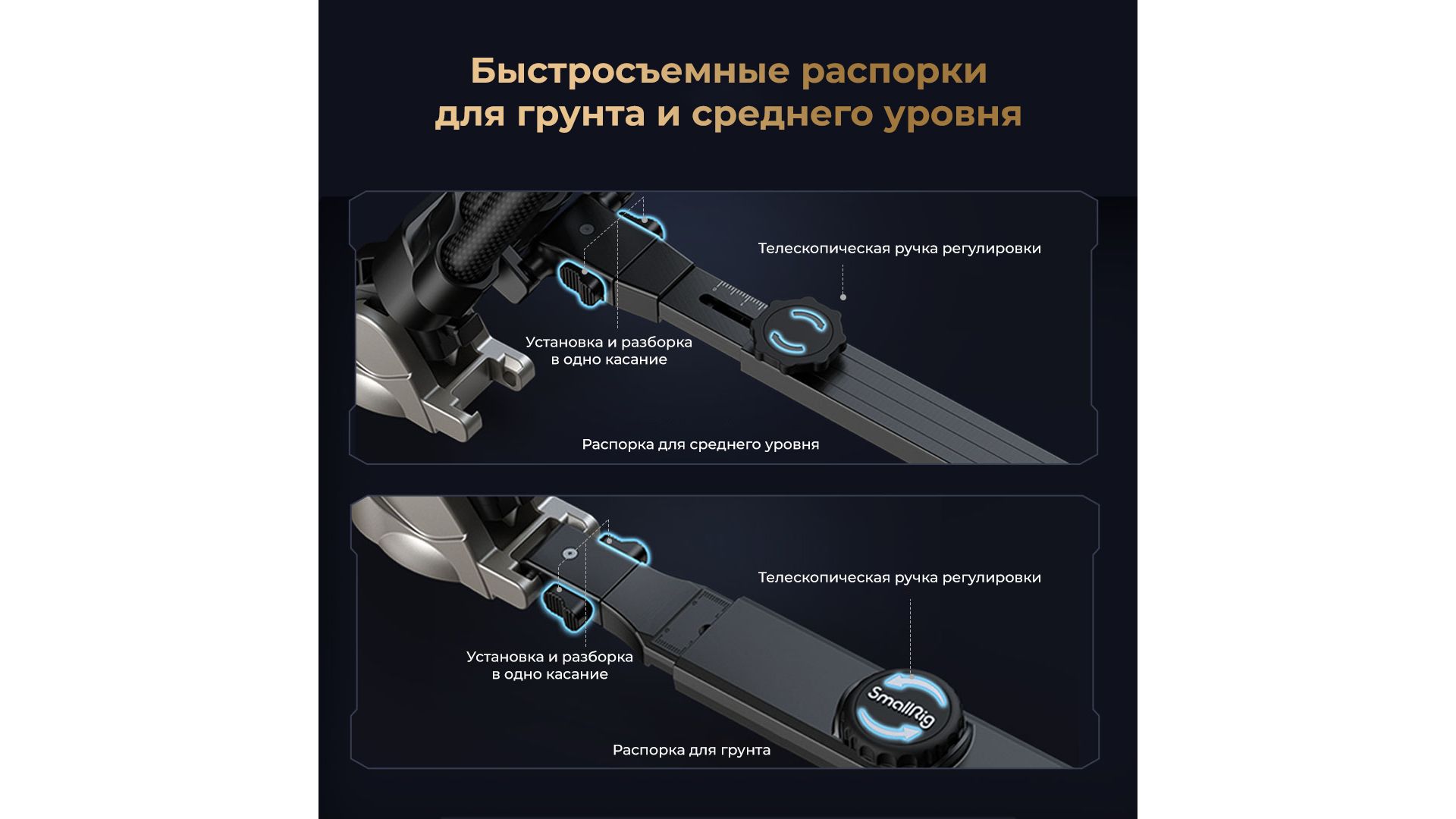 Быстросъемные распорки для грунта и среднего уровня

Телескопическая ручка регулировки

Установка и разборка в одно касание

Распорка для среднего уровня

Телескопическая ручка регулировки

Установка и разборка в одно касание

SmallRig

Распорка для грунта