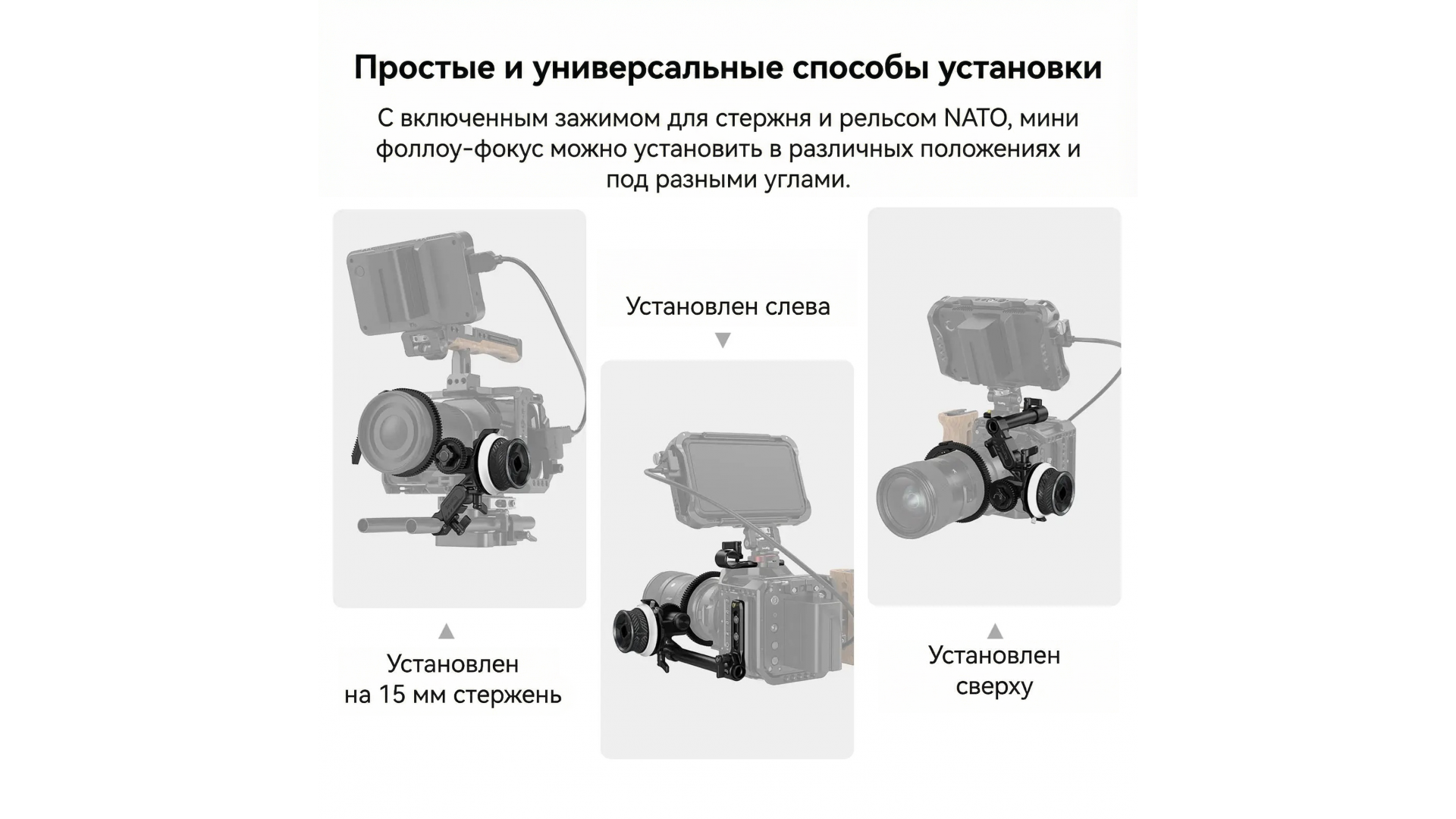 Простые и универсальные способы установки

С включенным зажимом для стержня и рельсом NATO, мини фоллоу-фокус можно установить в различных положениях и под разными углами.

Установлен слева

Установлен на 15 мм стержень

Установлен сверху