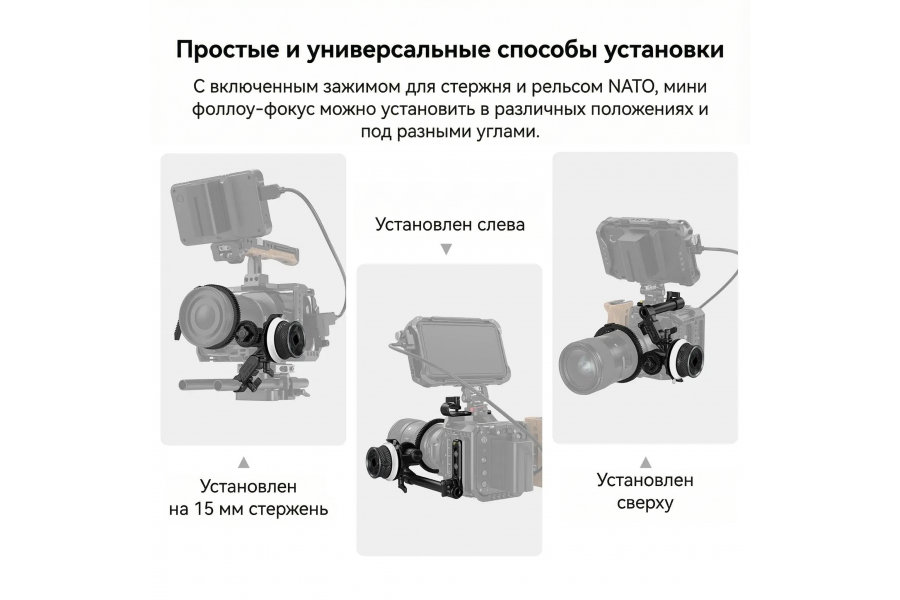 Простые и универсальные способы установки

С включенным зажимом для стержня и рельсом NATO, мини фоллоу-фокус можно установить в различных положениях и под разными углами.

Установлен слева

Установлен на 15 мм стержень

Установлен сверху