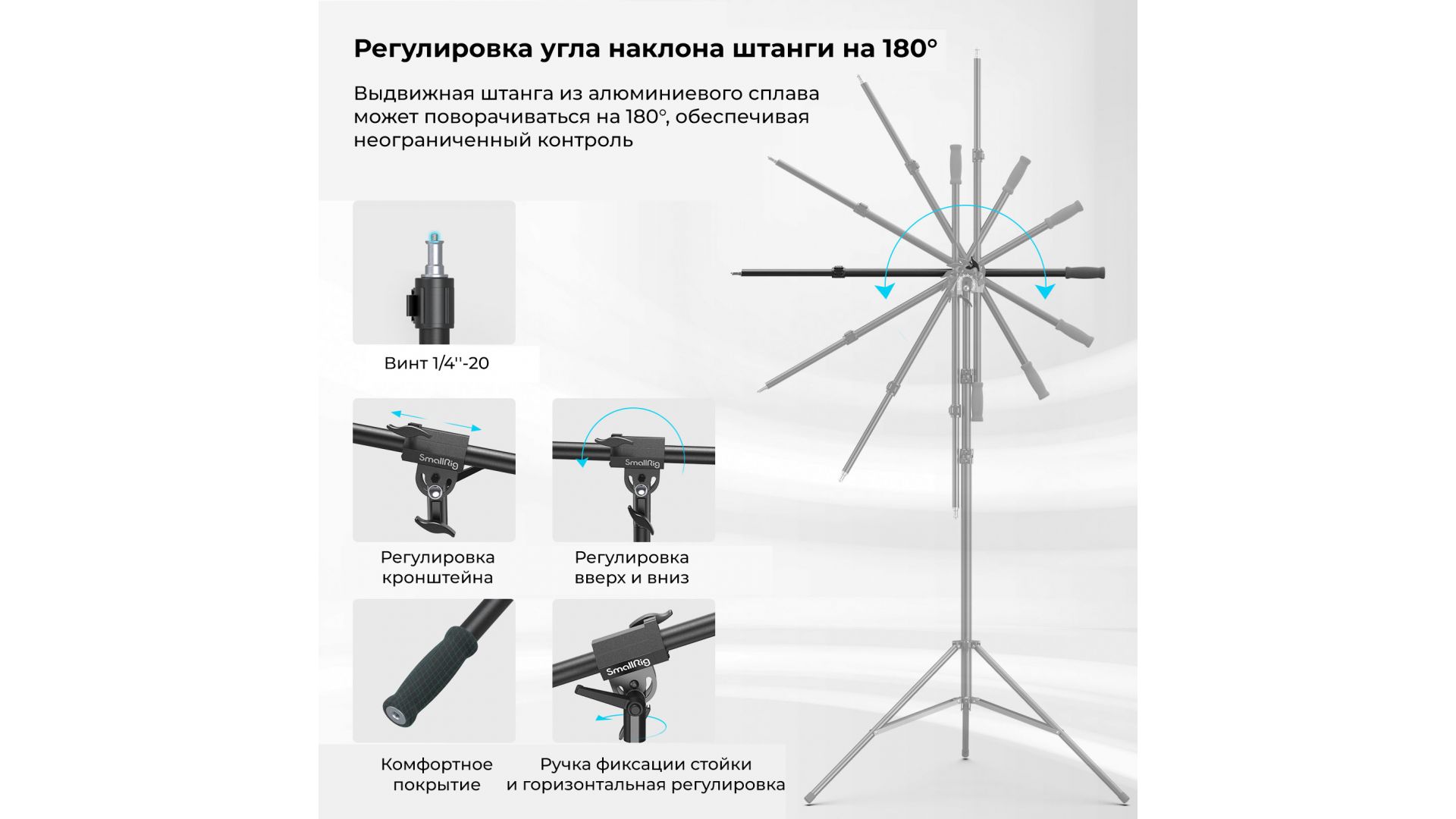 Регулировка угла наклона штанги на 180°

Выдвижная штанга из алюминиевого сплава может поворачиваться на 180°, обеспечивая неограниченный контроль

Винт 1/4''-20

SmallRig

Регулировка кронштейна

SmallRig

Регулировка вверх и вниз

Комфортное покрытие

SmallRig

Ручка фиксации стойки и горизонтальная регулировка