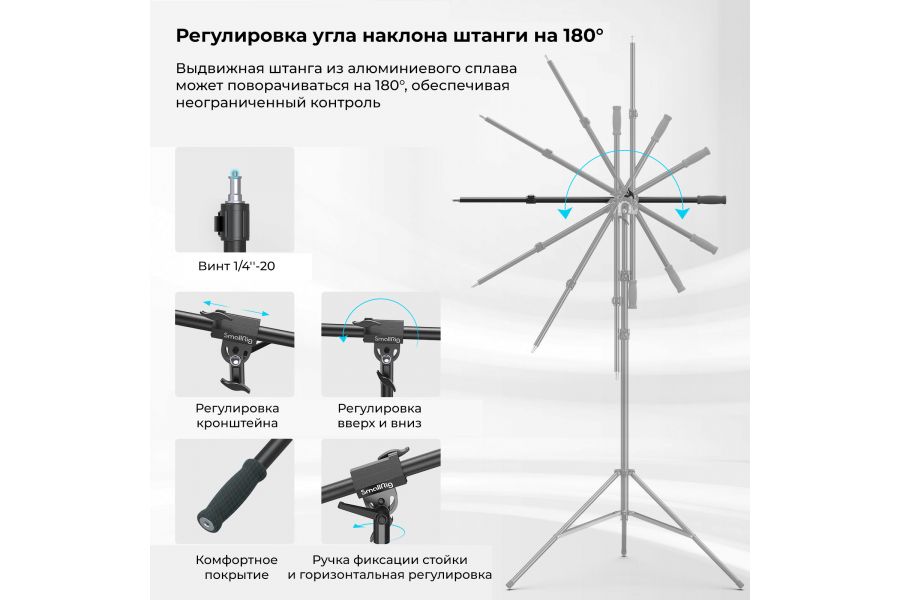 Регулировка угла наклона штанги на 180°

Выдвижная штанга из алюминиевого сплава может поворачиваться на 180°, обеспечивая неограниченный контроль

Винт 1/4''-20

SmallRig

Регулировка кронштейна

SmallRig

Регулировка вверх и вниз

Комфортное покрытие

SmallRig

Ручка фиксации стойки и горизонтальная регулировка