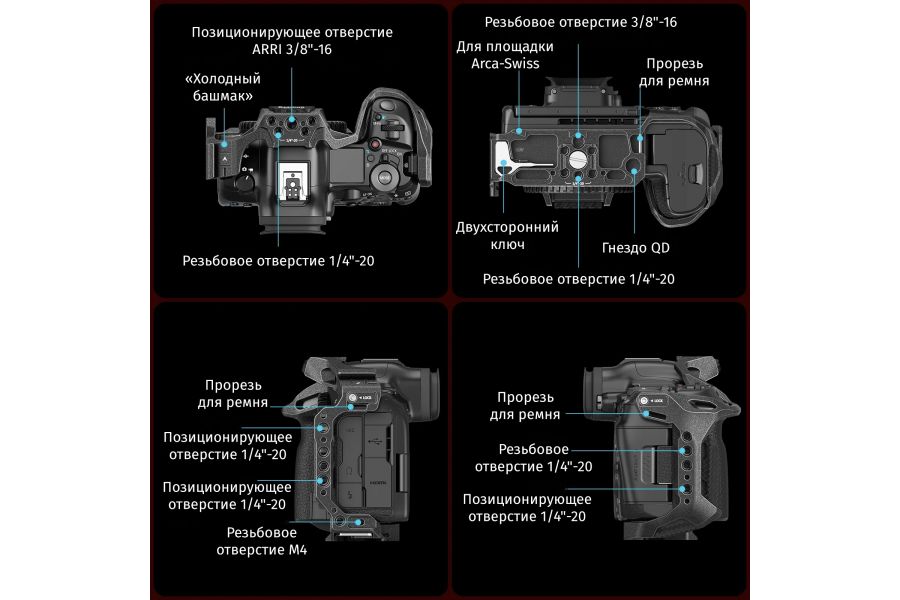 Позиционирующее отверстие ARRI 3/8"-16

«Холодный башмак»

Резьбовое отверстие 1/4"-20

Резьбовое отверстие 3/8"-16

Для площадки Arca-Swiss

Прорезь для ремня

Двухсторонний ключ

Гнездо QD

Резьбовое отверстие 1/4"-20

Прорезь для ремня

Позиционирующее отверстие 1/4"-20

Позиционирующее отверстие 1/4"-20

Резьбовое отверстие M4

Прорезь для ремня

Резьбовое отверстие 1/4"-20

Позиционирующее отверстие 1/4"-20