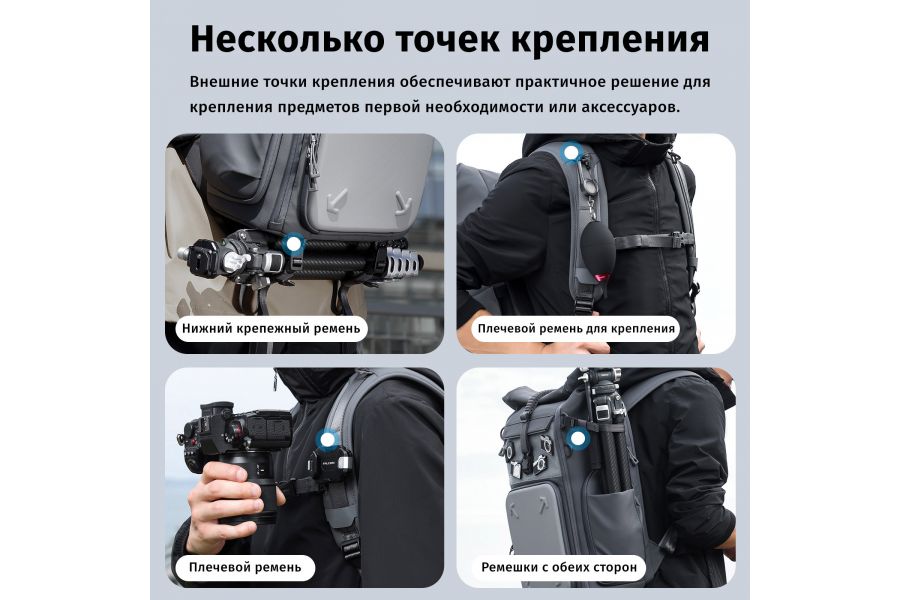 Несколько точек крепления

Внешние точки крепления обеспечивают практичное решение для крепления предметов первой необходимости или аксессуаров.

Нижний крепежный ремень

Плечевой ремень для крепления

Плечевой ремень

Ремешки с обеих сторон