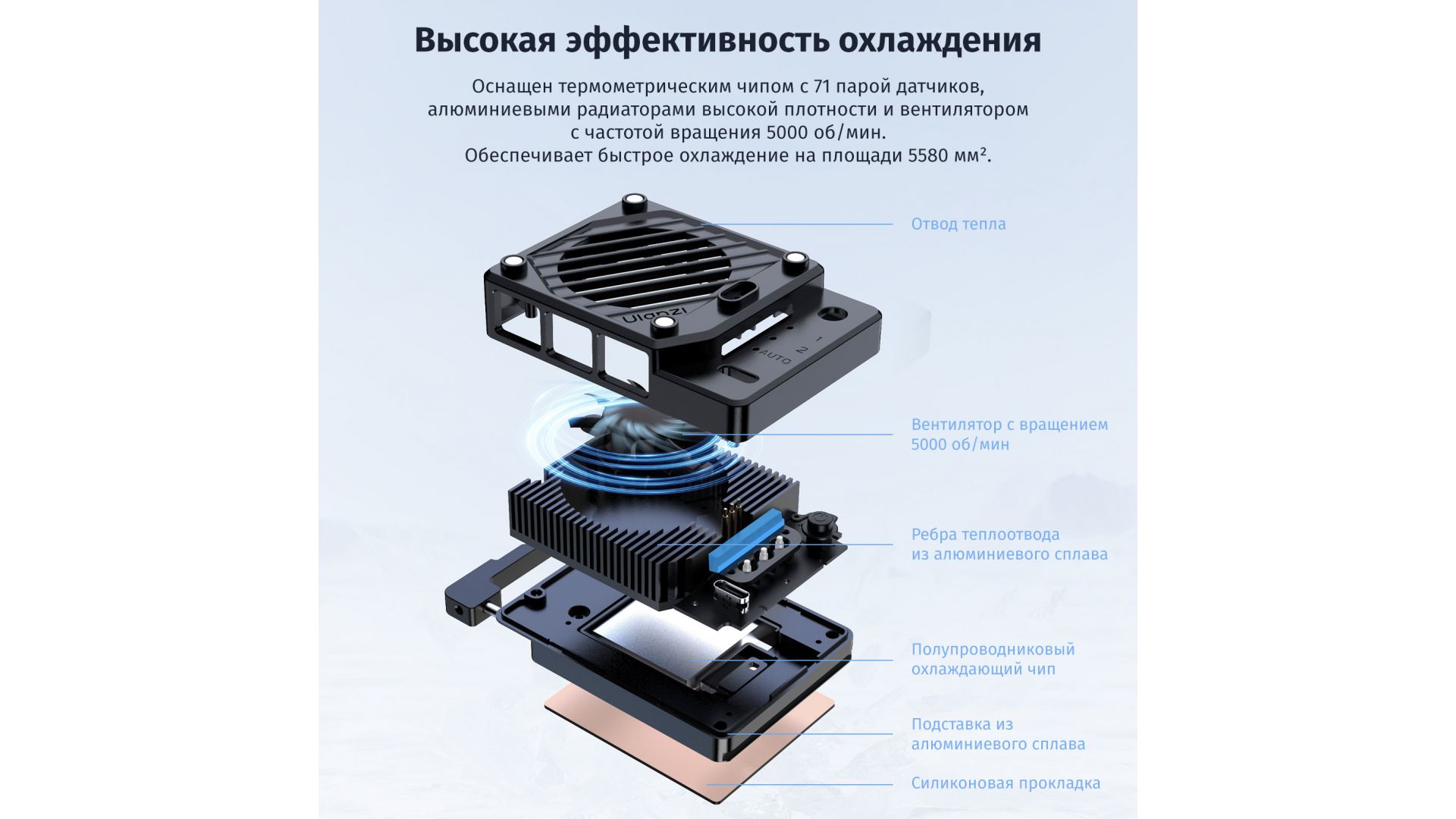 Высокая эффективность охлаждения

Оснащен термометрическим чипом с 71 парой датчиков, алюминиевыми радиаторами высокой плотности и вентилятором с частотой вращения 5000 об/мин. Обеспечивает быстрое охлаждение на площади 5580 мм².

Ulanzi

AUTO 2 1

Отвод тепла

Вентилятор с вращением 5000 об/мин

Ребра теплоотвода из алюминиевого сплава

Полупроводниковый охлаждающий чип

Подставка из алюминиевого сплава

Силиконовая прокладка