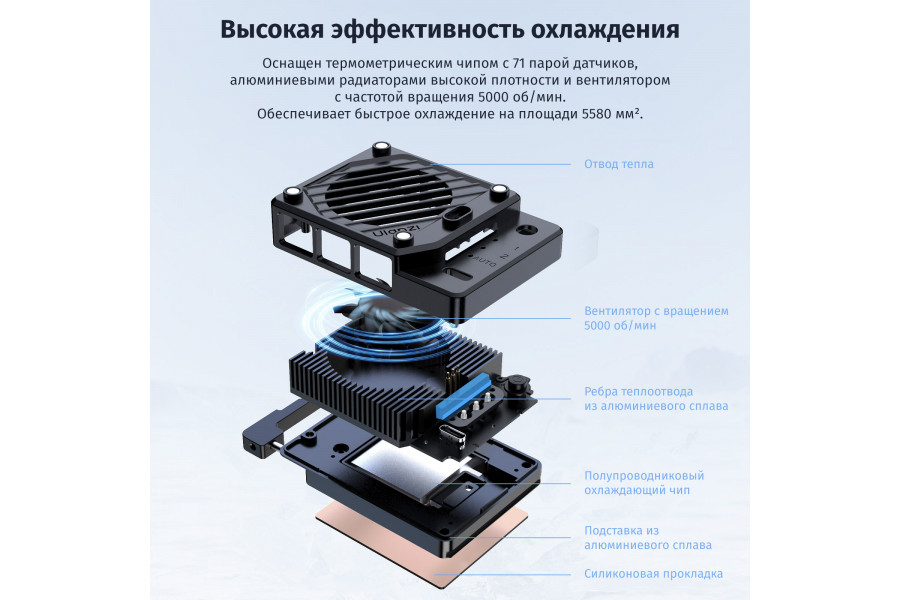 Высокая эффективность охлаждения

Оснащен термометрическим чипом с 71 парой датчиков, алюминиевыми радиаторами высокой плотности и вентилятором с частотой вращения 5000 об/мин. Обеспечивает быстрое охлаждение на площади 5580 мм².

Отвод тепла

Ulanzi

AUTO 2 1

Вентилятор с вращением 5000 об/мин

Ребра теплоотвода из алюминиевого сплава

Полупроводниковый охлаждающий чип

Подставка из алюминиевого сплава

Силиконовая прокладка