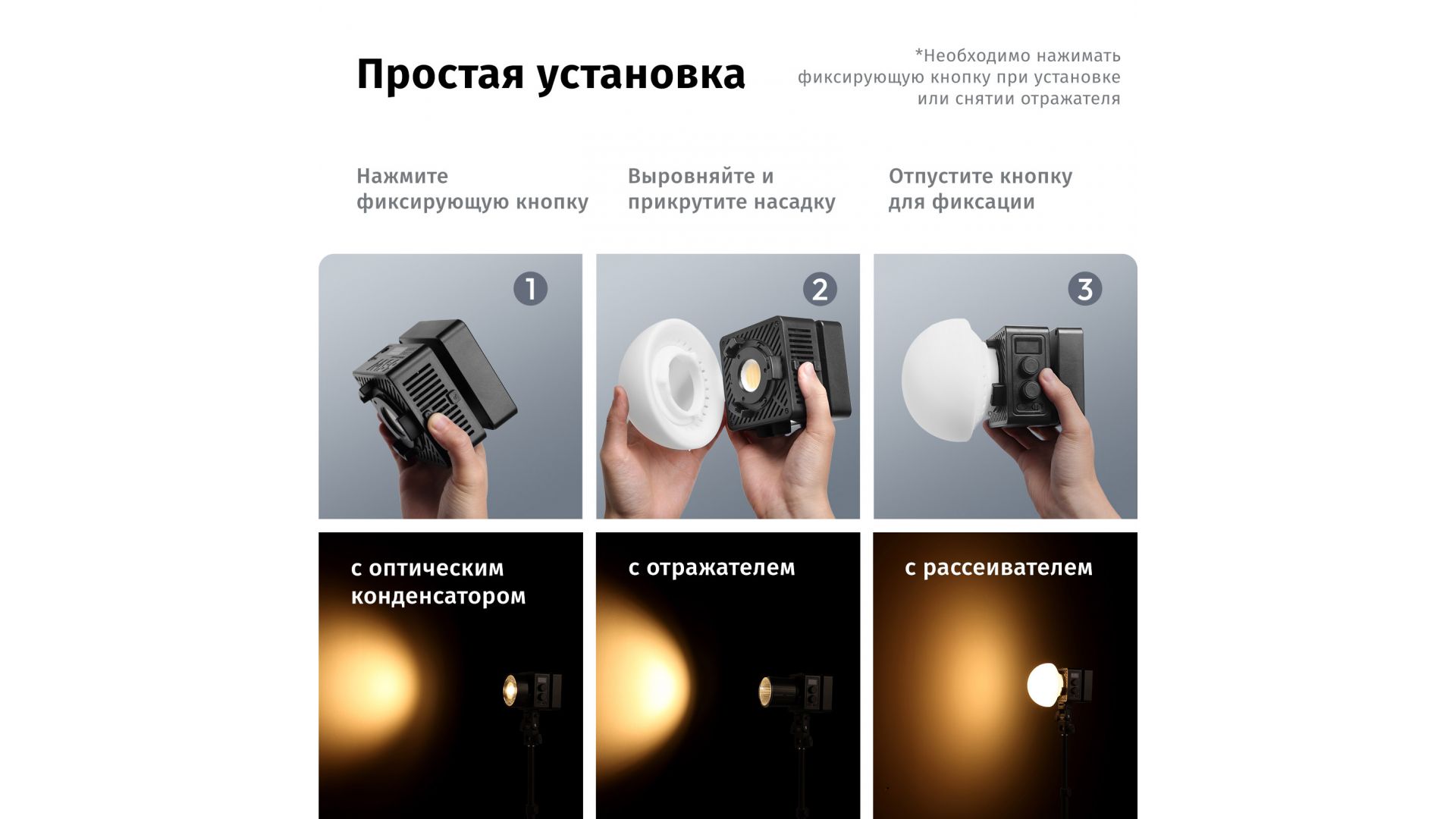 Простая установка

*Необходимо нажимать фиксирующую кнопку при установке или снятии отражателя

Нажмите фиксирующую кнопку

Выровняйте и прикрутите насадку

Отпустите кнопку для фиксации

1

2

3

с оптическим конденсатором

с отражателем

с рассеивателем