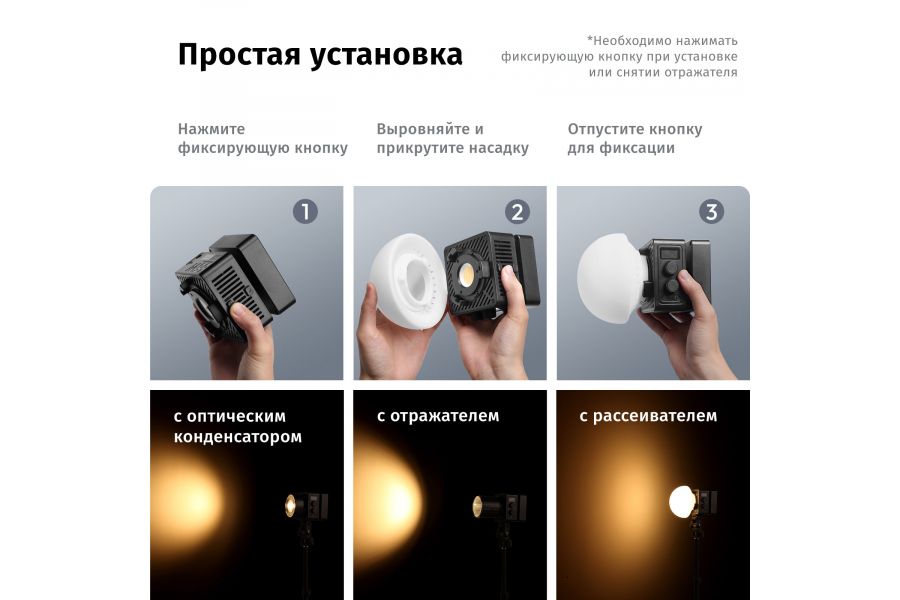 Простая установка

*Необходимо нажимать фиксирующую кнопку при установке или снятии отражателя

Нажмите фиксирующую кнопку

Выровняйте и прикрутите насадку

Отпустите кнопку для фиксации

1

2

3

с оптическим конденсатором

с отражателем

с рассеивателем