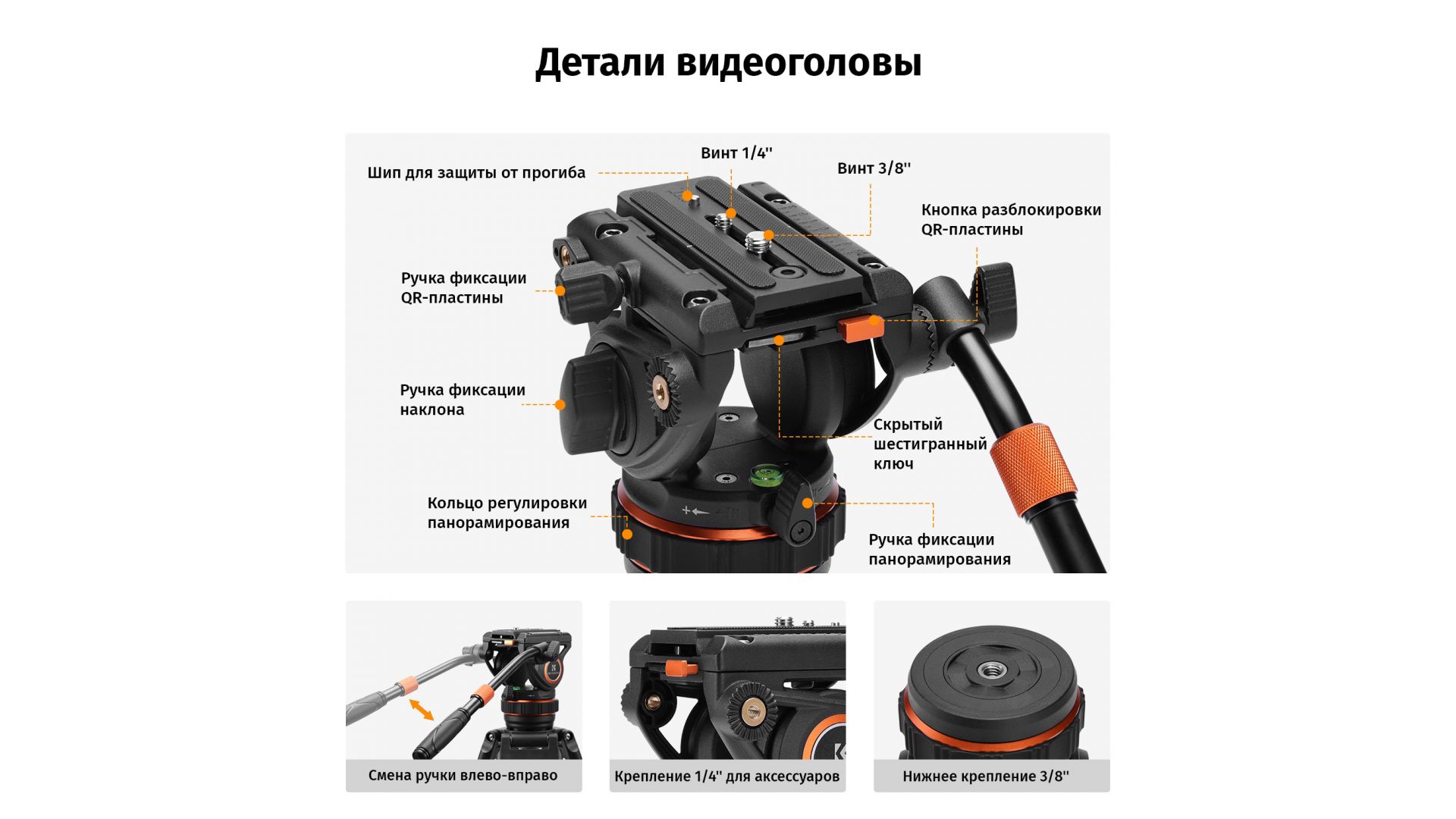 Детали видеоголовы

Шип для защиты от прогиба

Винт 1/4''

Винт 3/8''

Кнопка разблокировки QR-пластины

Ручка фиксации QR-пластины

Ручка фиксации наклона

Скрытый шестигранный ключ

Кольцо регулировки панорамирования

Ручка фиксации панорамирования

Смена ручки влево-вправо

Крепление 1/4'' для аксессуаров

Нижнее крепление 3/8''