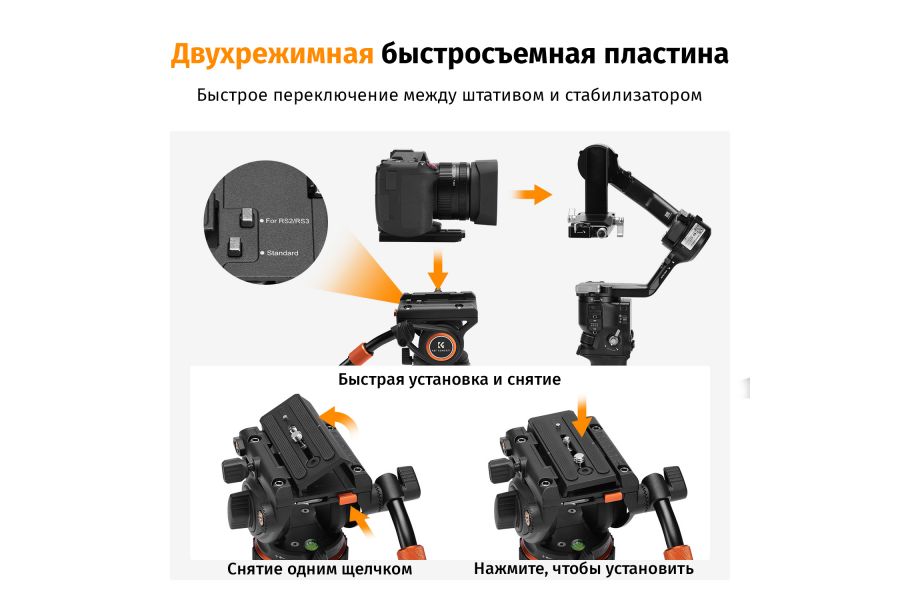 Двухрежимная быстросъемная пластина

Быстрое переключение между штативом и стабилизатором

For RS2/RS3

Standard

Быстрая установка и снятие

Снятие одним щелчком

Нажмите, чтобы установить