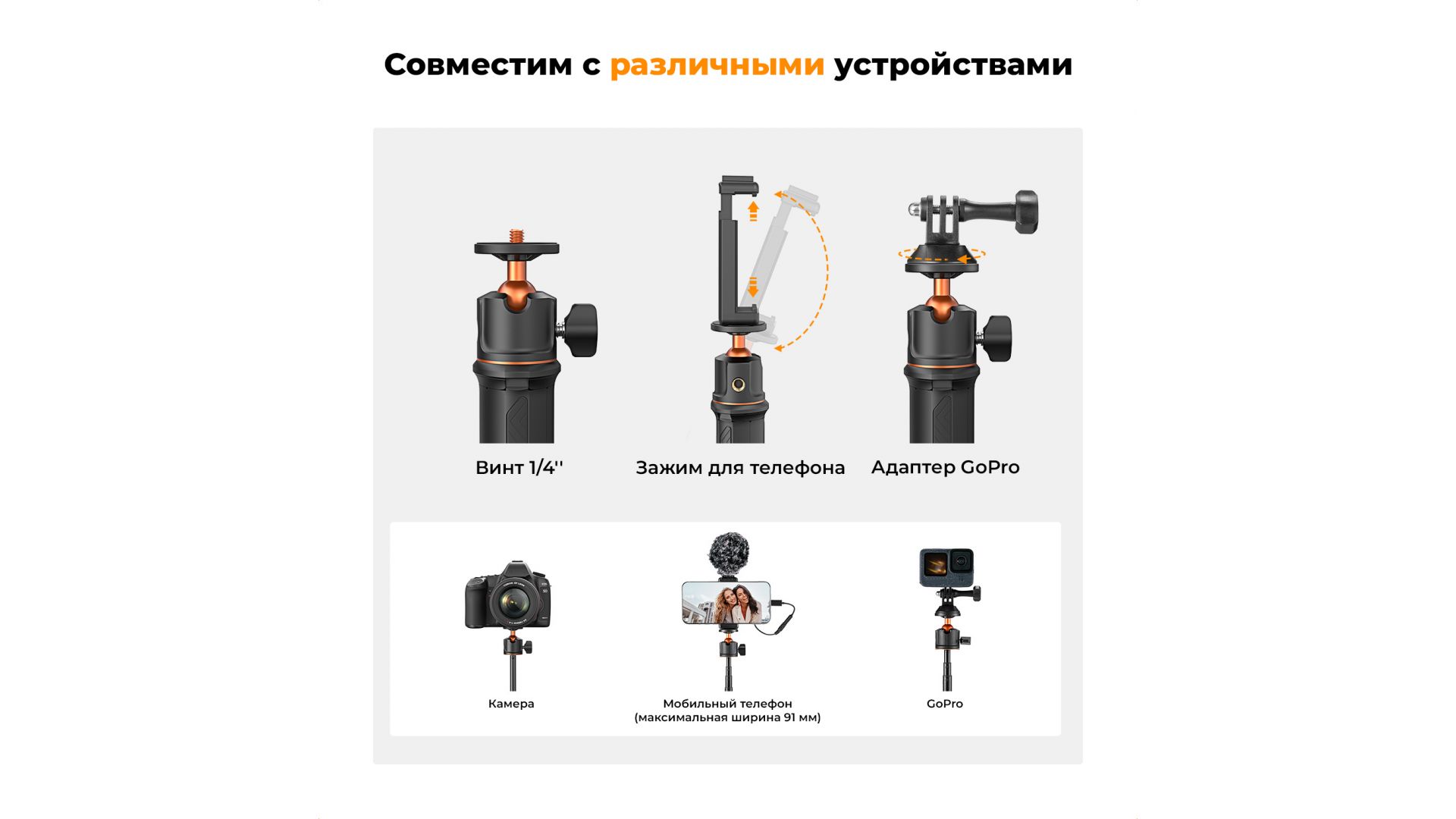 Совместим с различными устройствами

Винт 1/4''

Зажим для телефона

Адаптер GoPro

Камера

Мобильный телефон (максимальная ширина 91 мм)

GoPro