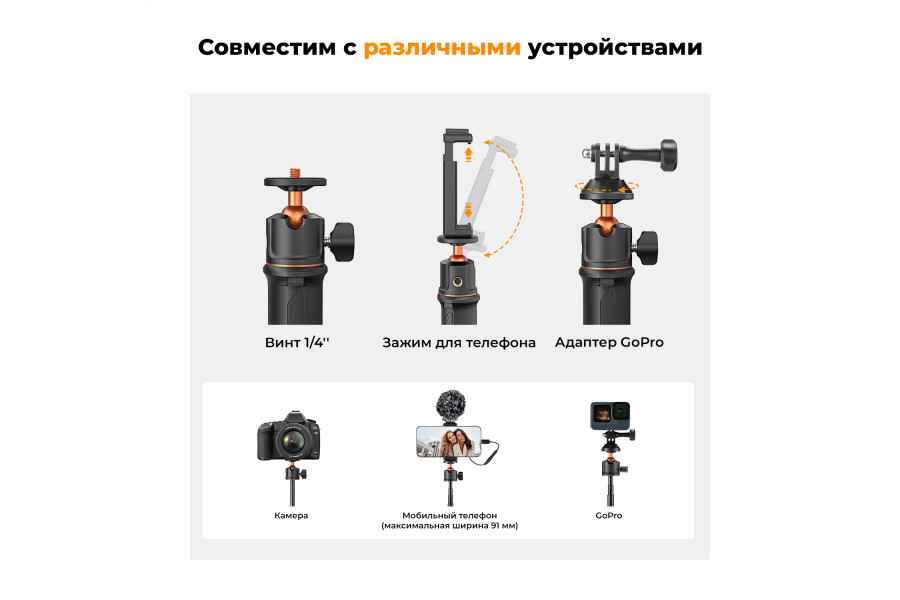 Совместим с различными устройствами

Винт 1/4''

Зажим для телефона

Адаптер GoPro

Камера

Мобильный телефон (максимальная ширина 91 мм)

GoPro