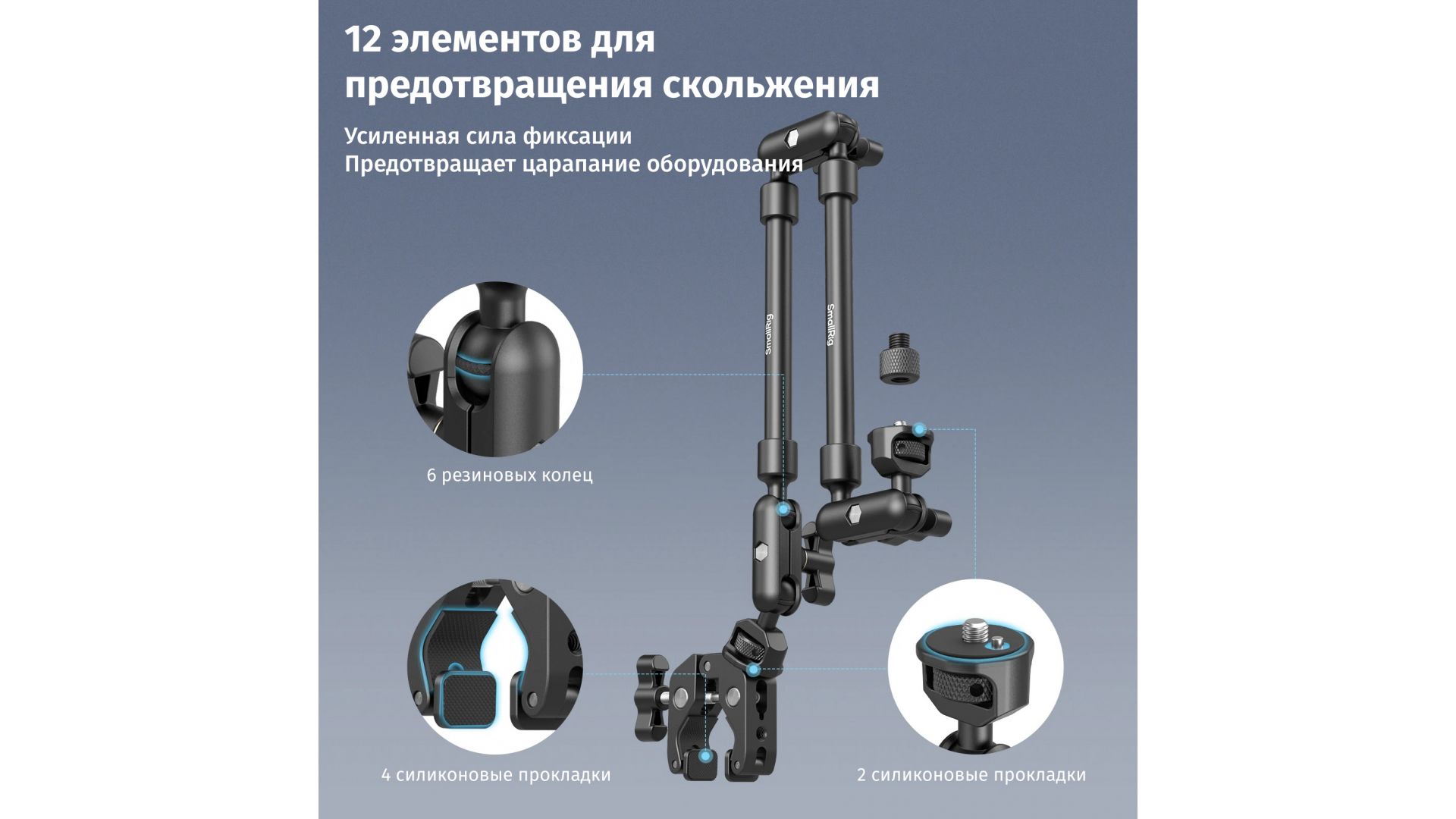 12 элементов для предотвращения скольжения

Усиленная сила фиксации
Предотвращает царапание оборудования

SmallRig

SmallRig

6 резиновых колец

4 силиконовые прокладки

2 силиконовые прокладки