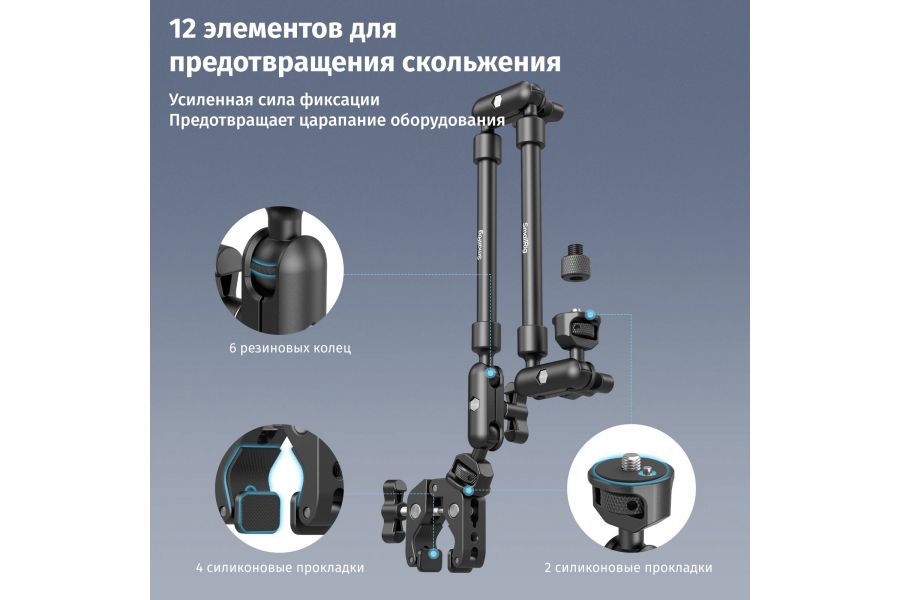 12 элементов для предотвращения скольжения

Усиленная сила фиксации
Предотвращает царапание оборудования

SmallRig

SmallRig

6 резиновых колец

4 силиконовые прокладки

2 силиконовые прокладки