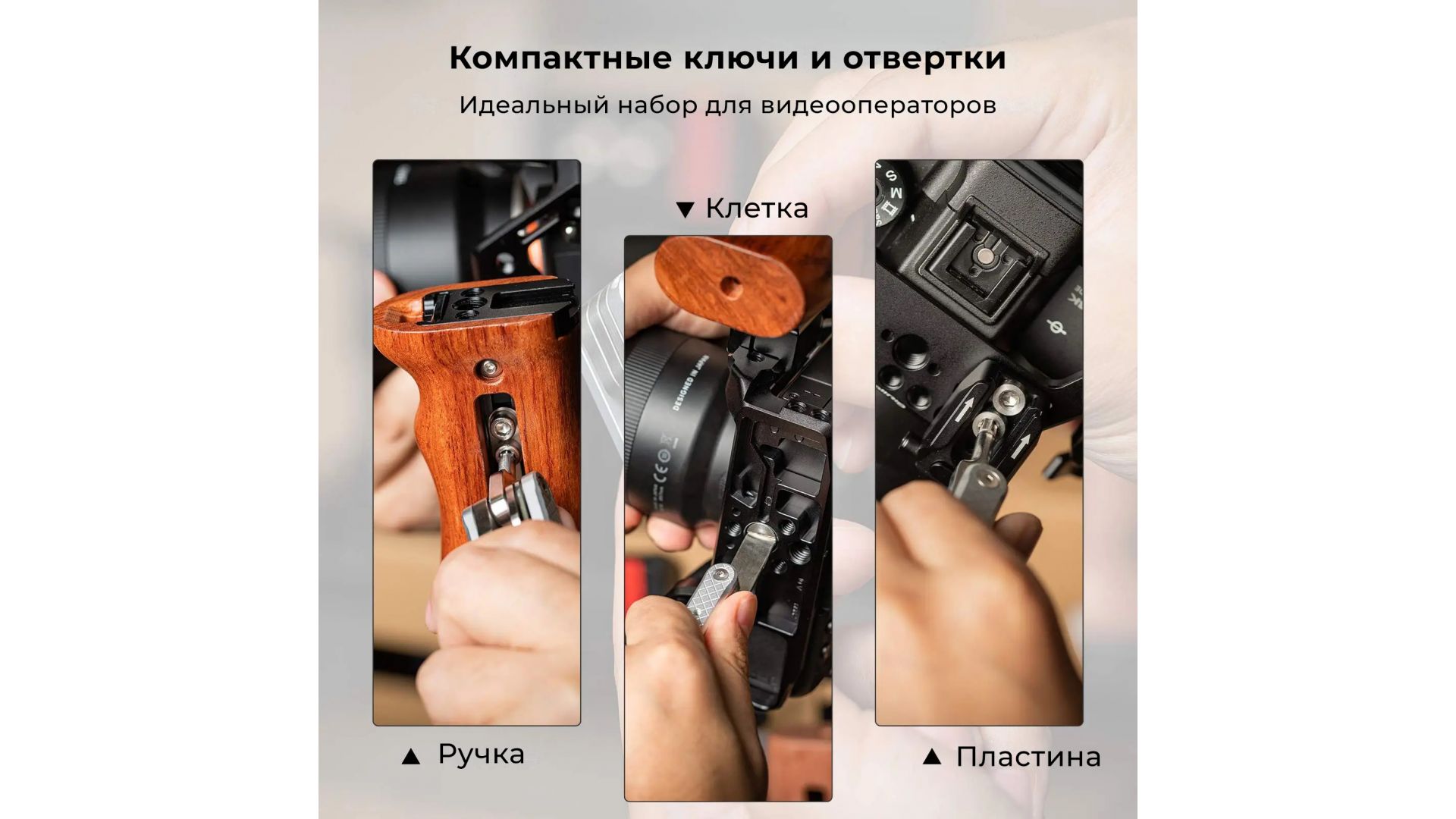 Компактные ключи и отвертки

Идеальный набор для видеооператоров

▼ Клетка

DESIGNED IN JAPAN

▲ Ручка

▲ Пластина