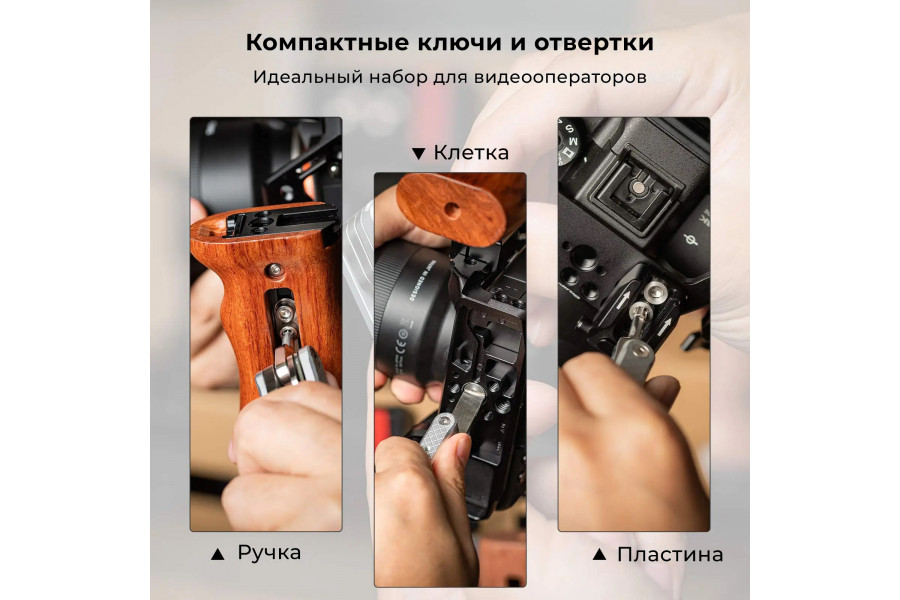 Компактные ключи и отвертки

Идеальный набор для видеооператоров

▼ Клетка

▲ Ручка

▲ Пластина