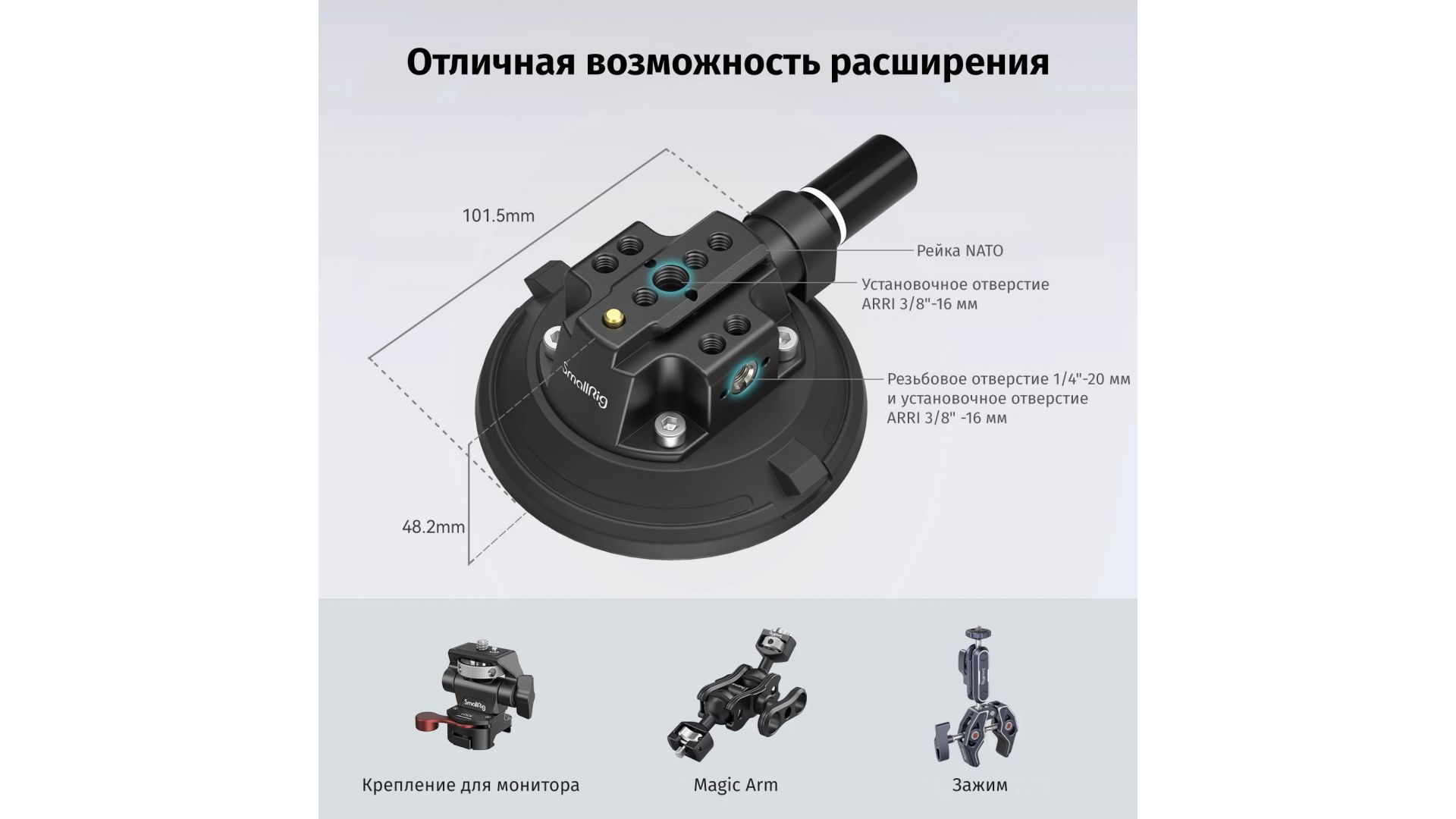 Отличная возможность расширения

101.5mm

Рейка NATO

Установочное отверстие ARRI 3/8"-16 мм

SmallRig

Резьбовое отверстие 1/4"-20 мм и установочное отверстие ARRI 3/8" -16 мм

48.2mm

SmallRig

Крепление для монитора

Magic Arm

Зажим