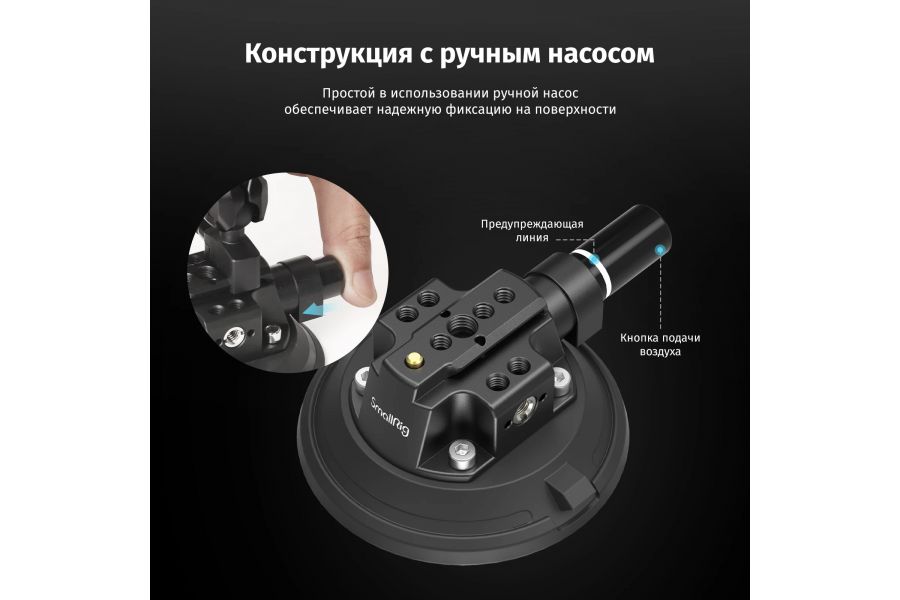 Конструкция с ручным насосом

Простой в использовании ручной насос обеспечивает надежную фиксацию на поверхности

Предупреждающая линия

Кнопка подачи воздуха

SmallRig