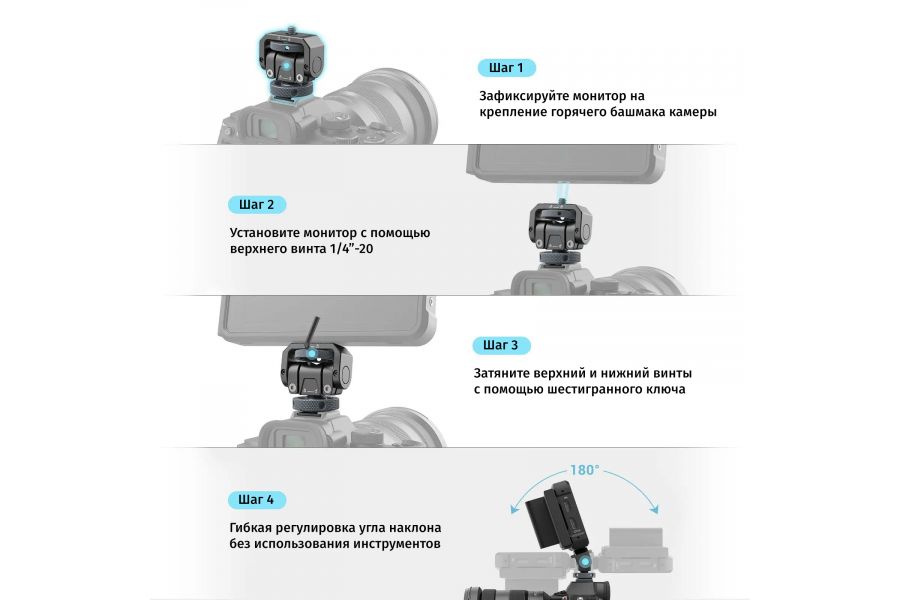 Шаг 1

Зафиксируйте монитор на крепление горячего башмака камеры

Шаг 2

Установите монитор с помощью верхнего винта 1/4"-20

Шаг 3

Затяните верхний и нижний винты с помощью шестигранного ключа

Шаг 4

Гибкая регулировка угла наклона без использования инструментов

180°