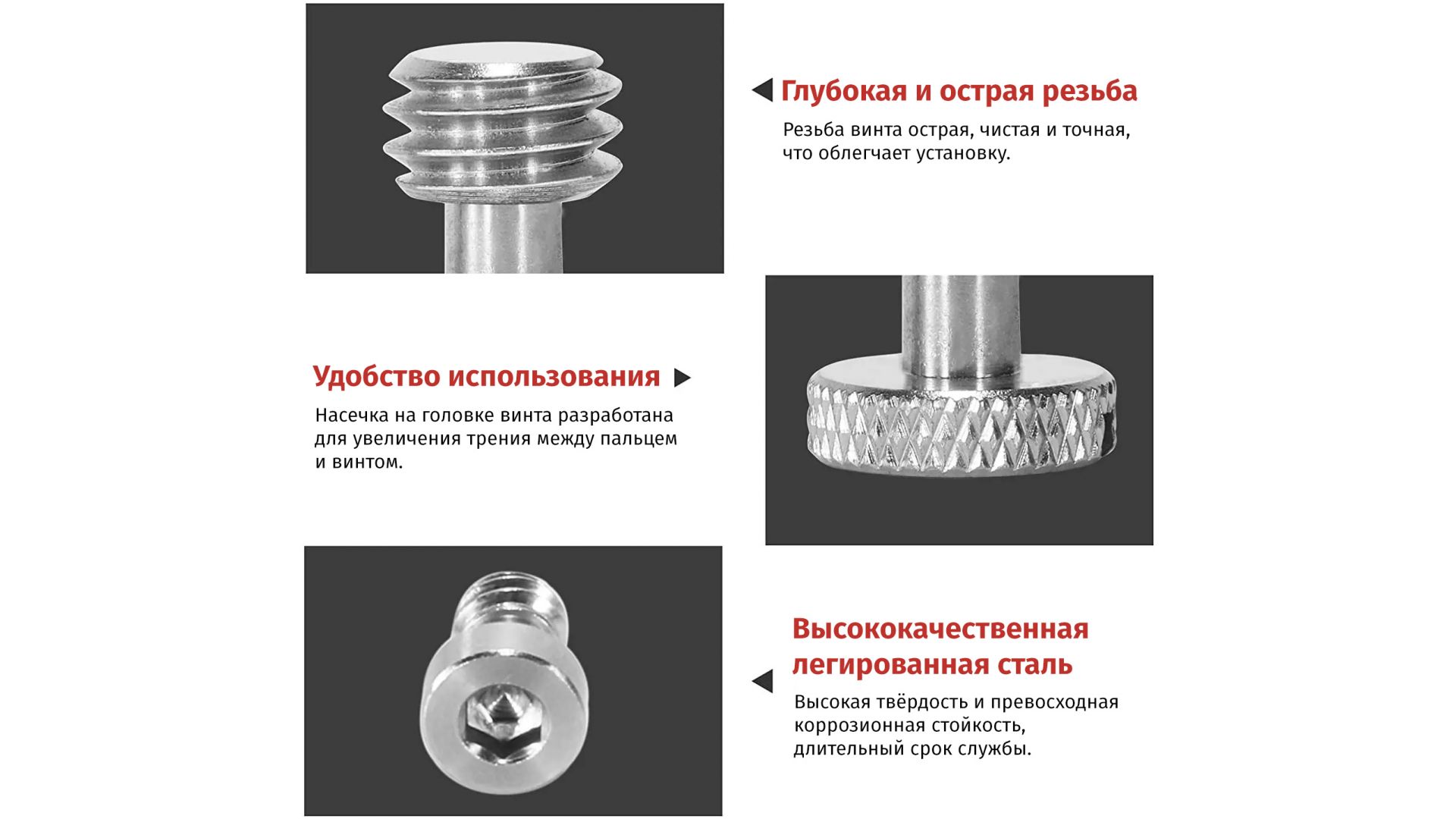 Глубокая и острая резьба

Резьба винта острая, чистая и точная, что облегчает установку.

Удобство использования

Насечка на головке винта разработана для увеличения трения между пальцем и винтом.

Высококачественная легированная сталь

Высокая твёрдость и превосходная коррозионная стойкость, длительный срок службы.