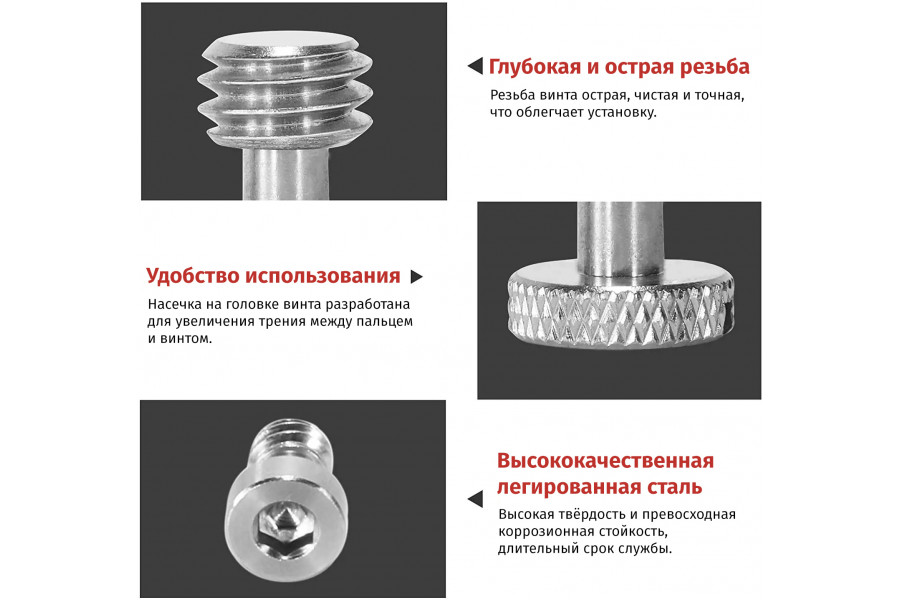 Глубокая и острая резьба

Резьба винта острая, чистая и точная, что облегчает установку.

Удобство использования

Насечка на головке винта разработана для увеличения трения между пальцем и винтом.

Высококачественная легированная сталь

Высокая твёрдость и превосходная коррозионная стойкость, длительный срок службы.